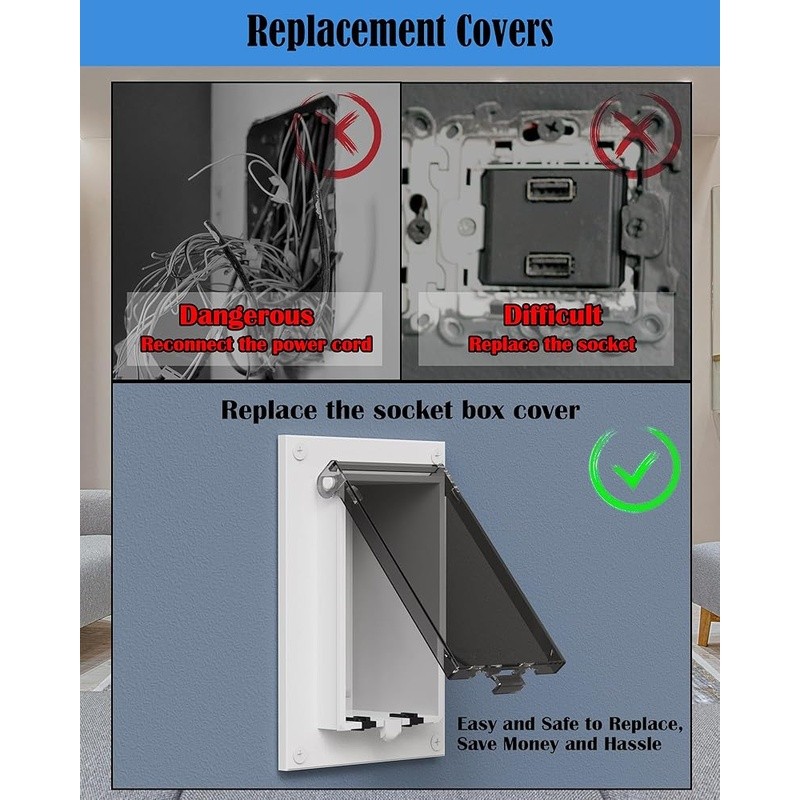 Replacement Covers

Dangerous
Reconnect the power cord

Difficult
Replace the socket

Replace the socket box cover

Easy and Safe to Replace, Save Money and Hassle