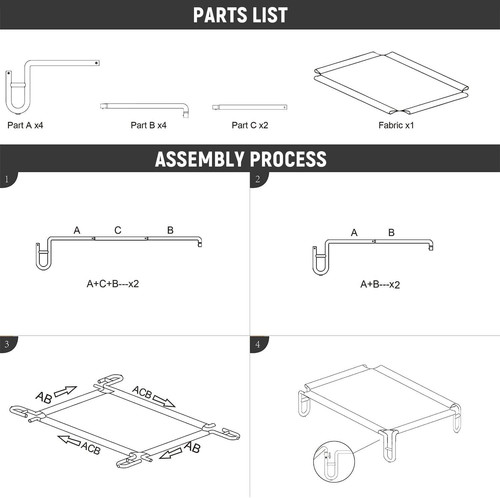 PARTS LIST

Part A x4

Part B x4

Part C x2

Fabric x1

ASSEMBLY PROCESS

1

A C B

A+C+B---x2

2

A B

A+B---x2

3

AB

ACB

ACB

AB

4