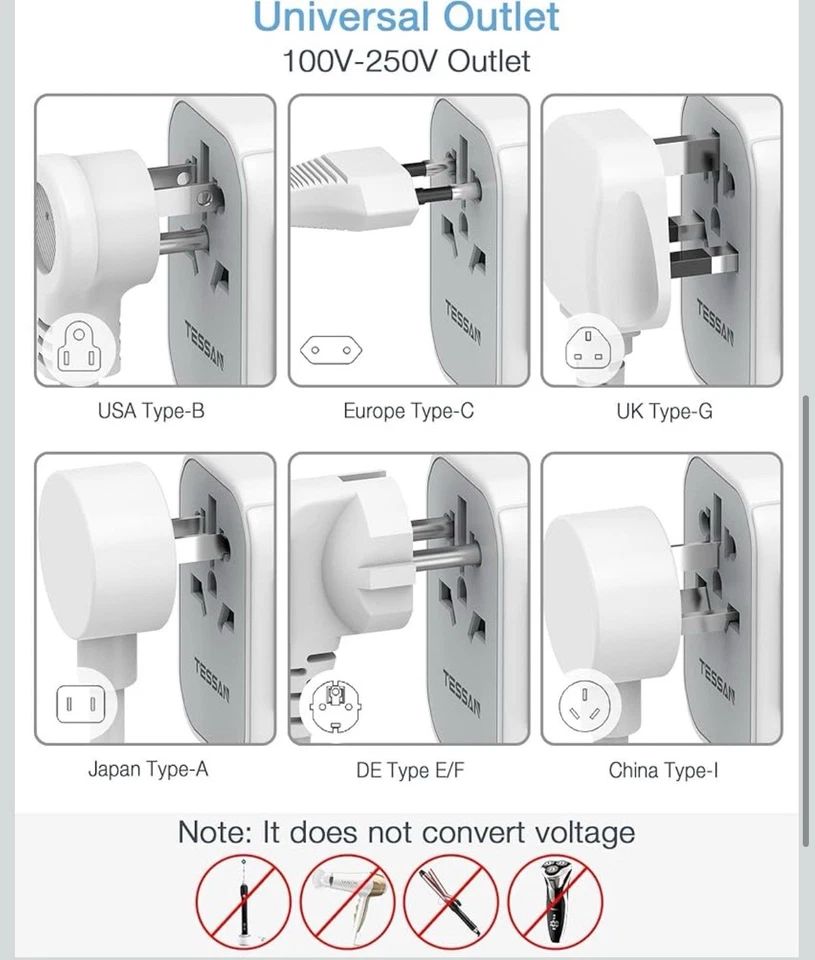 Universal Outlet
100V-250V Outlet

TESSAN
USA Type-B

TESSAN
Europe Type-C

TESSAN
UK Type-G

TESSAN
Japan Type-A

TESSAN
DE Type E/F

TESSAN
China Type-I

Note: It does not convert voltage