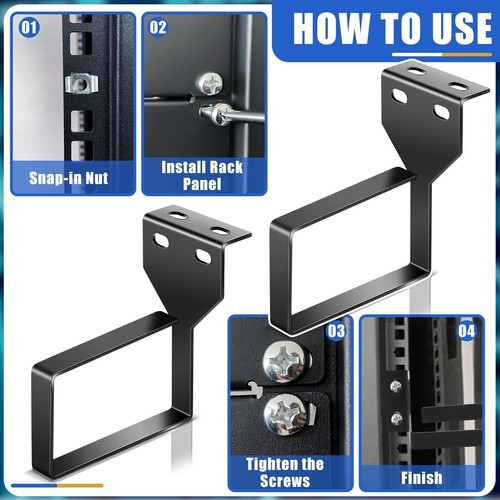 HOW TO USE

01
Snap-in Nut

02
Install Rack Panel

03
Tighten the Screws

04
Finish