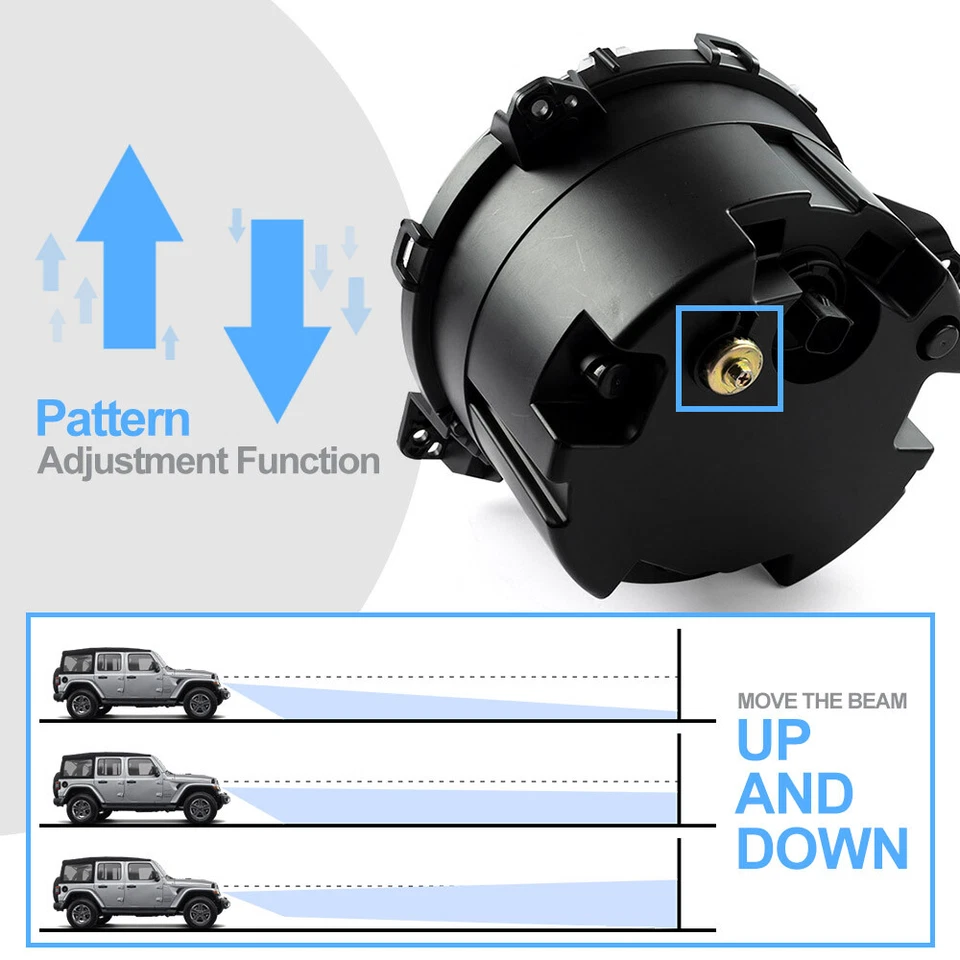 Pattern
Adjustment Function

MOVE THE BEAM
UP
AND
DOWN