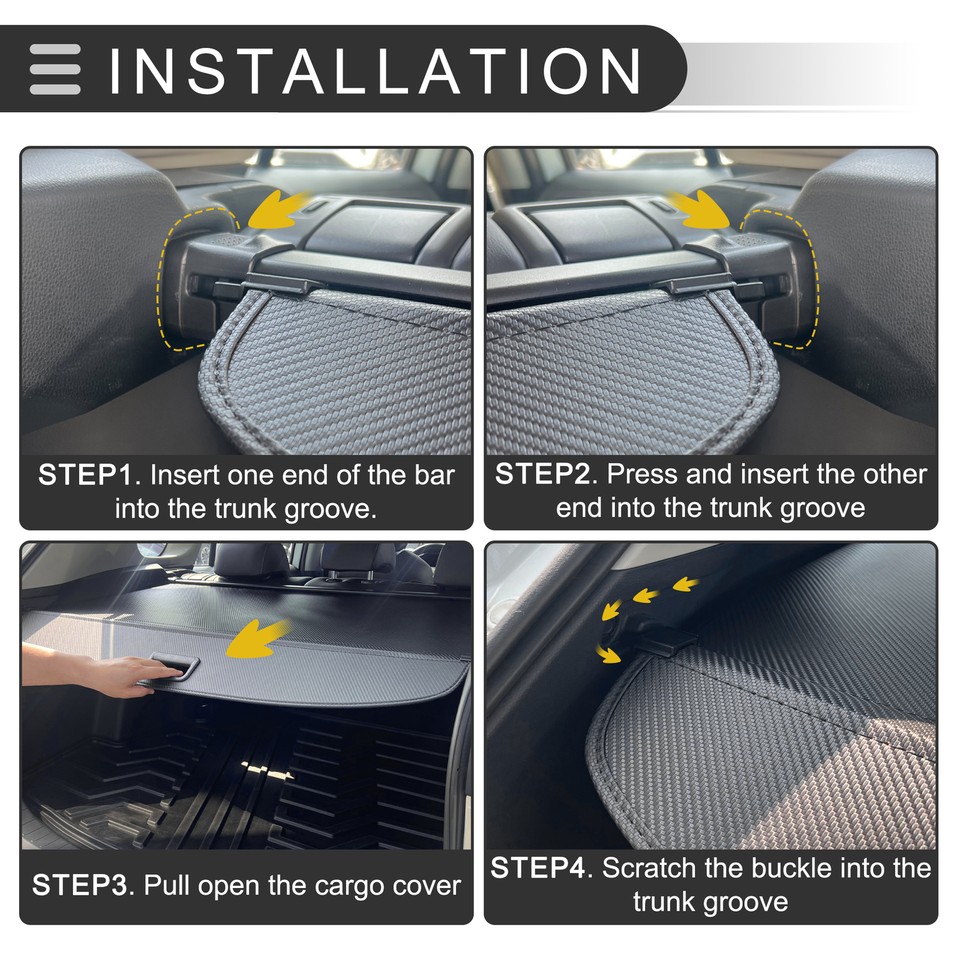 INSTALLATION

STEP1. Insert one end of the bar into the trunk groove.

STEP2. Press and insert the other end into the trunk groove

STEP3. Pull open the cargo cover

STEP4. Scratch the buckle into the trunk groove