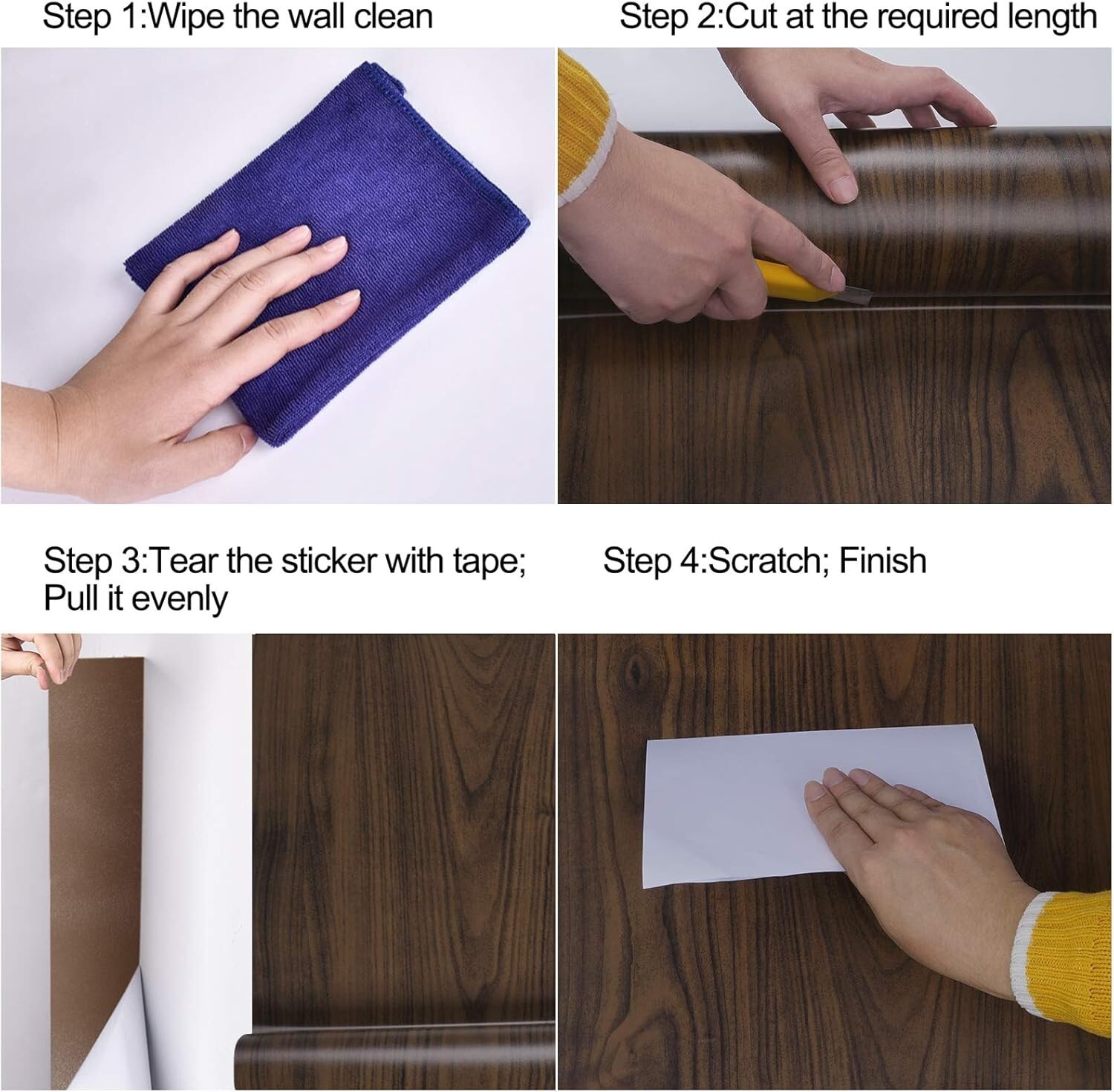 Step 1:Wipe the wall clean

Step 2:Cut at the required length

Step 3:Tear the sticker with tape; Pull it evenly

Step 4:Scratch; Finish