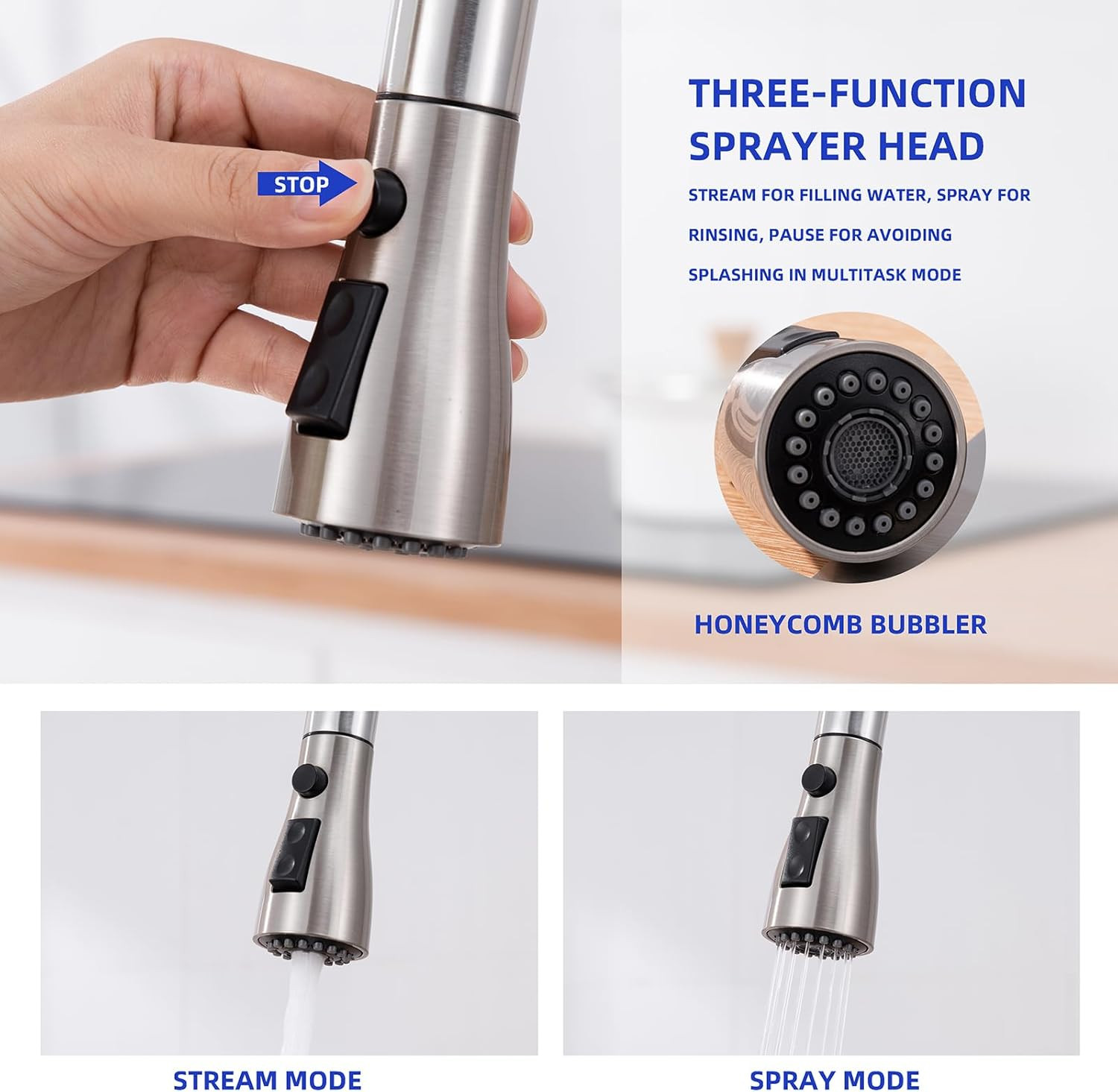 STOP

THREE-FUNCTION SPRAYER HEAD

STREAM FOR FILLING WATER, SPRAY FOR RINSING, PAUSE FOR AVOIDING SPLASHING IN MULTITASK MODE

HONEYCOMB BUBBLER

STREAM MODE

SPRAY MODE