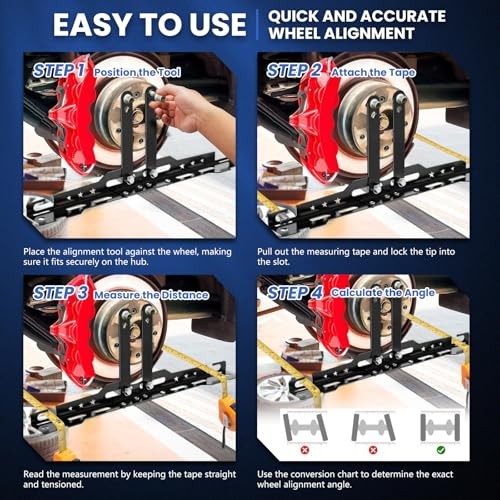 EASY TO USE

QUICK AND ACCURATE WHEEL ALIGNMENT

STEP 1 Position the Tool

Place the alignment tool against the wheel, making sure it fits securely on the hub.

STEP 2 Attach the Tape

Pull out the measuring tape and lock the tip into the slot.

STEP 3 Measure the Distance

Read the measurement by keeping the tape straight and tensioned.

STEP 4 Calculate the Angle

Use the conversion chart to determine the exact wheel alignment angle.