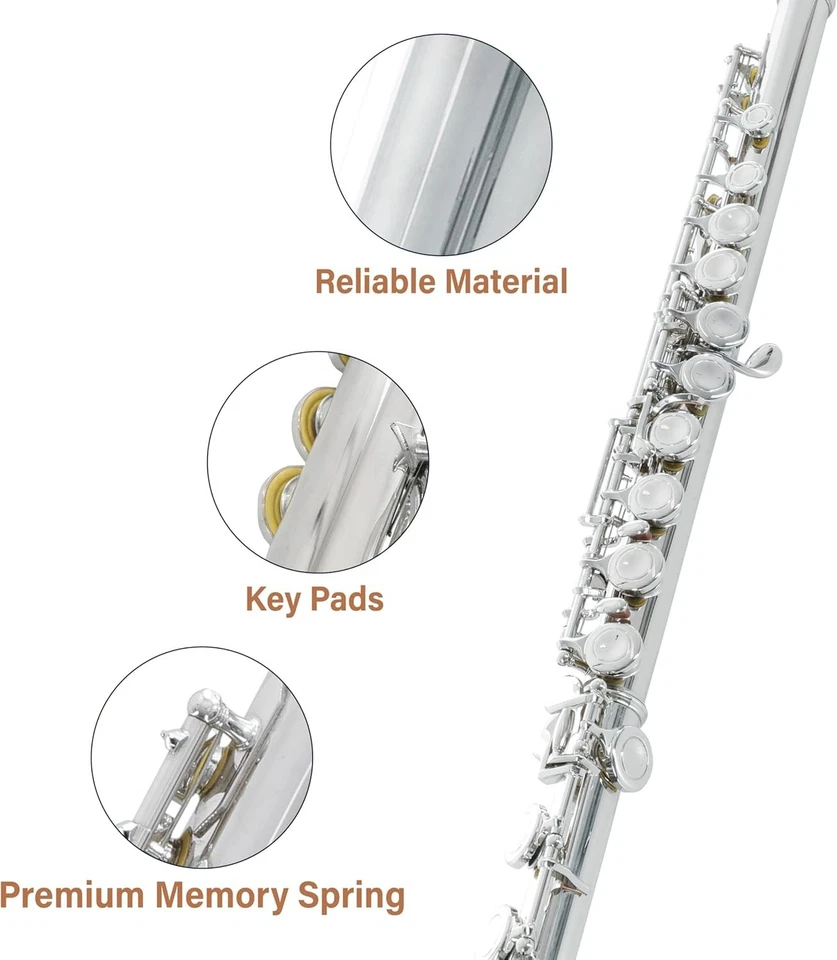 Reliable Material

Key Pads

Premium Memory Spring