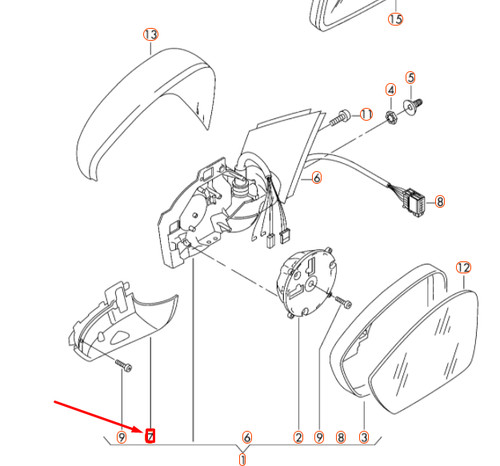 15
13
5
4
11
6
8
12
9
7
6
2
9
8
3
1