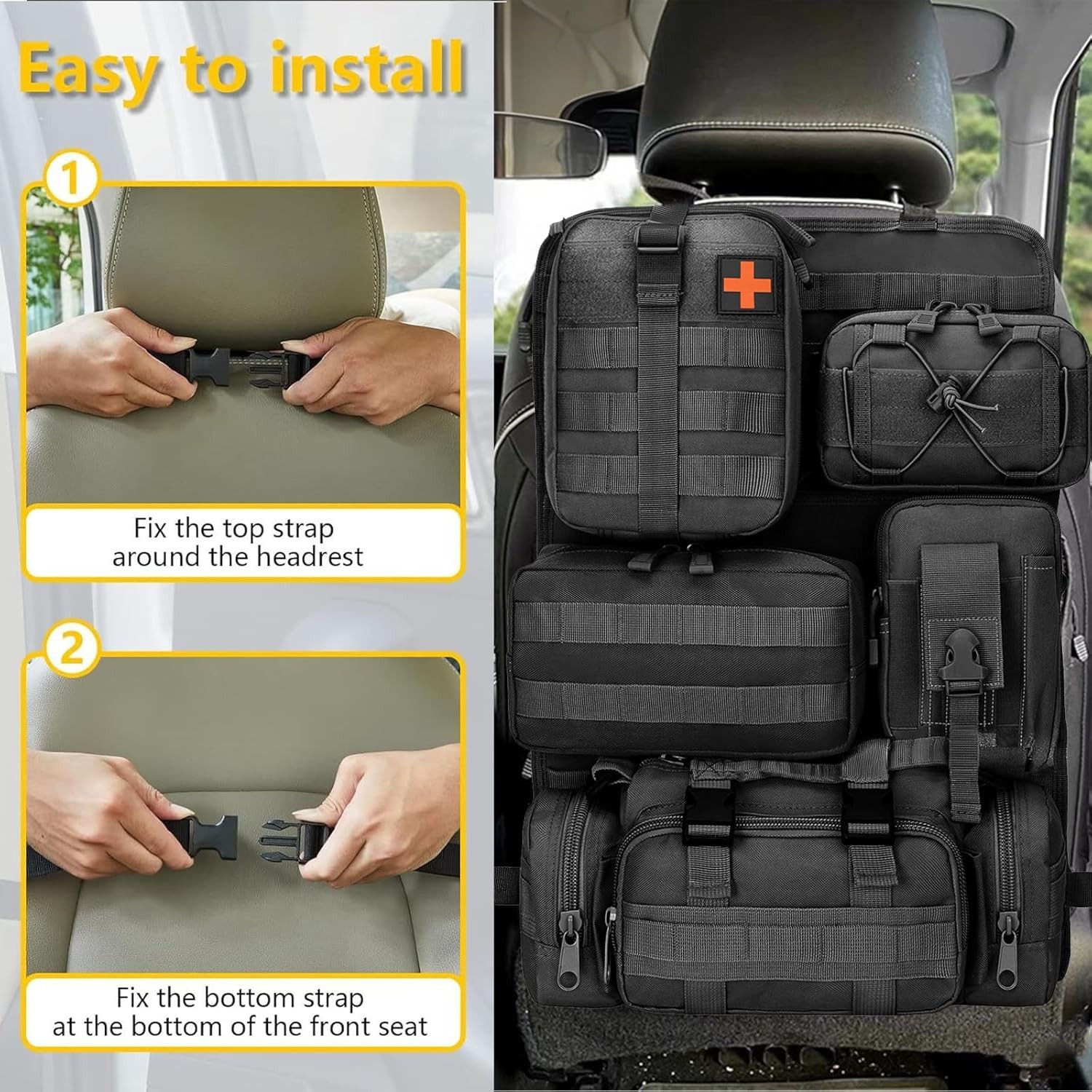 Easy to install

1

Fix the top strap around the headrest

2

Fix the bottom strap at the bottom of the front seat