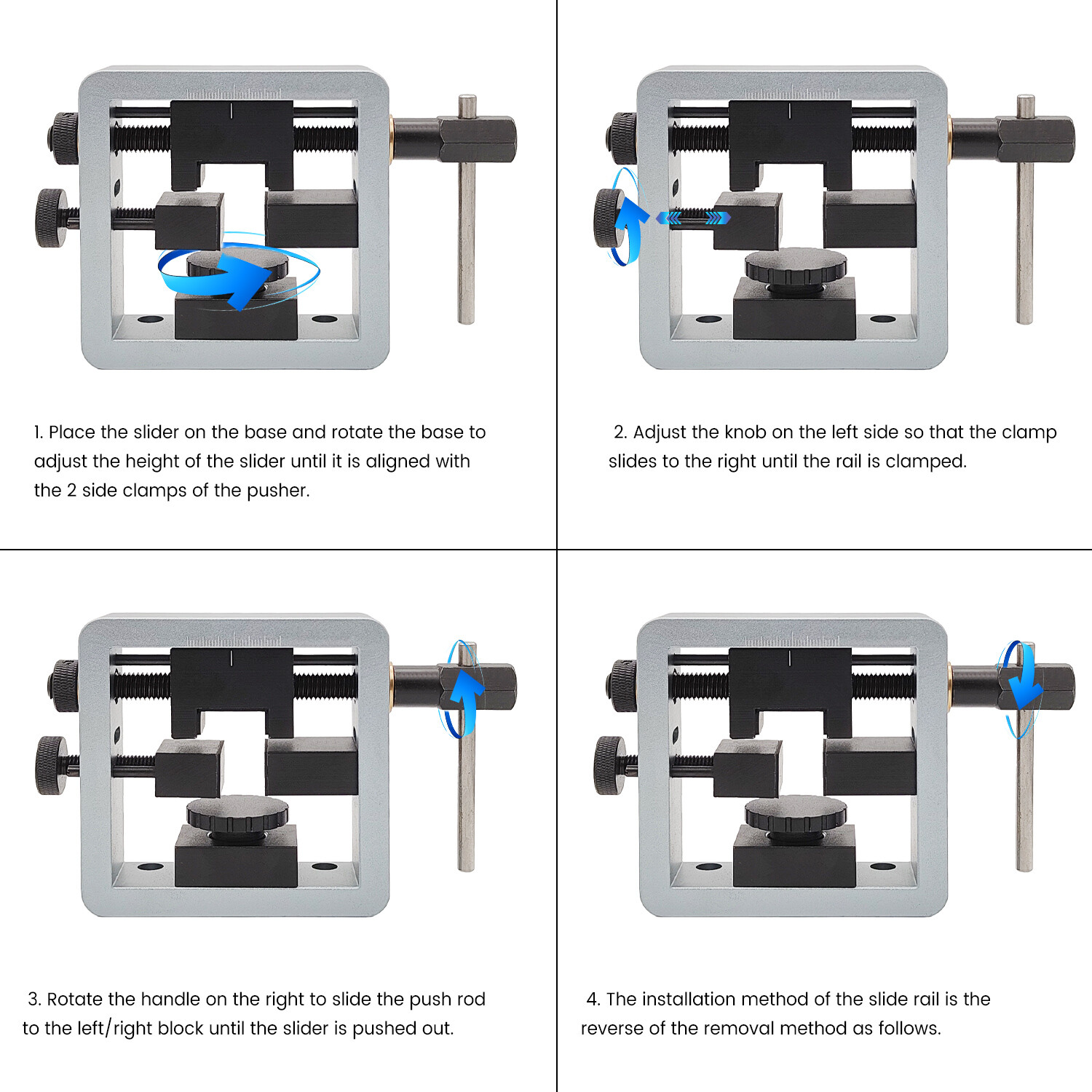 1. Place the slider on the base and rotate the base to adjust the height of the slider until it is aligned with the 2 side clamps of the pusher.

2. Adjust the knob on the left side so that the clamp slides to the right until the rail is clamped.

3. Rotate the handle on the right to slide the push rod to the left/right block until the slider is pushed out.

4. The installation method of the slide rail is the reverse of the removal method as follows.