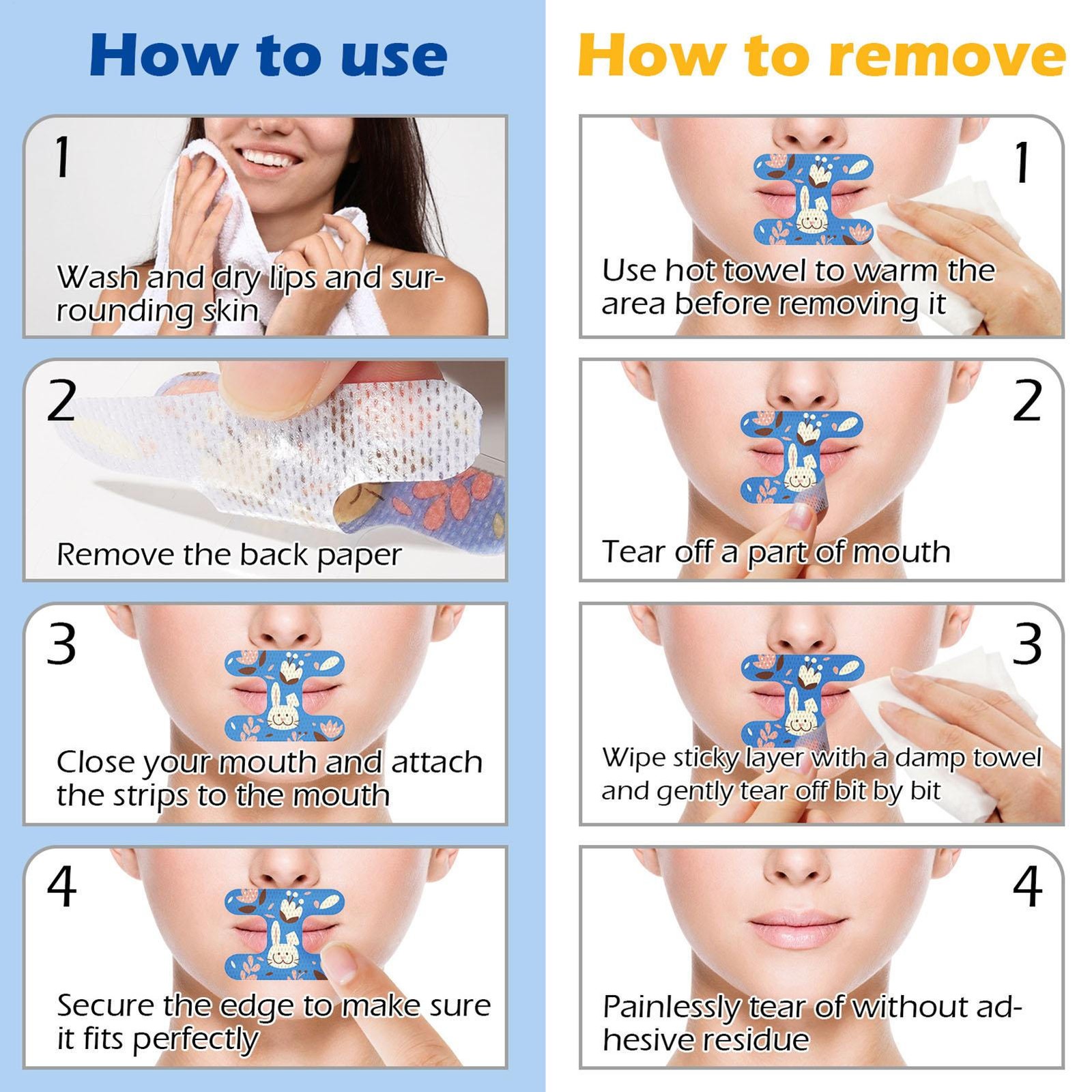 How to use

1

Wash and dry lips and surrounding skin

2

Remove the back paper

3

Close your mouth and attach the strips to the mouth

4

Secure the edge to make sure it fits perfectly

How to remove

1

Use hot towel to warm the area before removing it

2

Tear off a part of mouth

3

Wipe sticky layer with a damp towel and gently tear off bit by bit

4

Painlessly tear of without adhesive residue