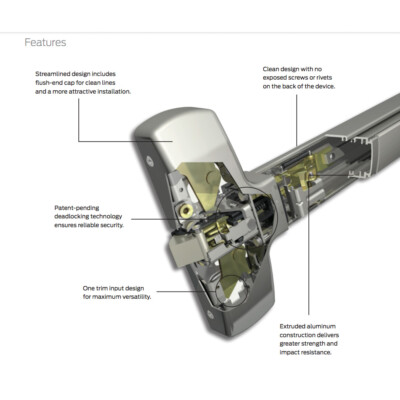 Features

Streamlined design includes flush-end cap for clean lines and a more attractive installation.

Clean design with no exposed screws or rivets on the back of the device.

Patent-pending deadlocking technology ensures reliable security.

One trim input design for maximum versatility.

Extruded aluminum construction delivers greater strength and impact resistance.