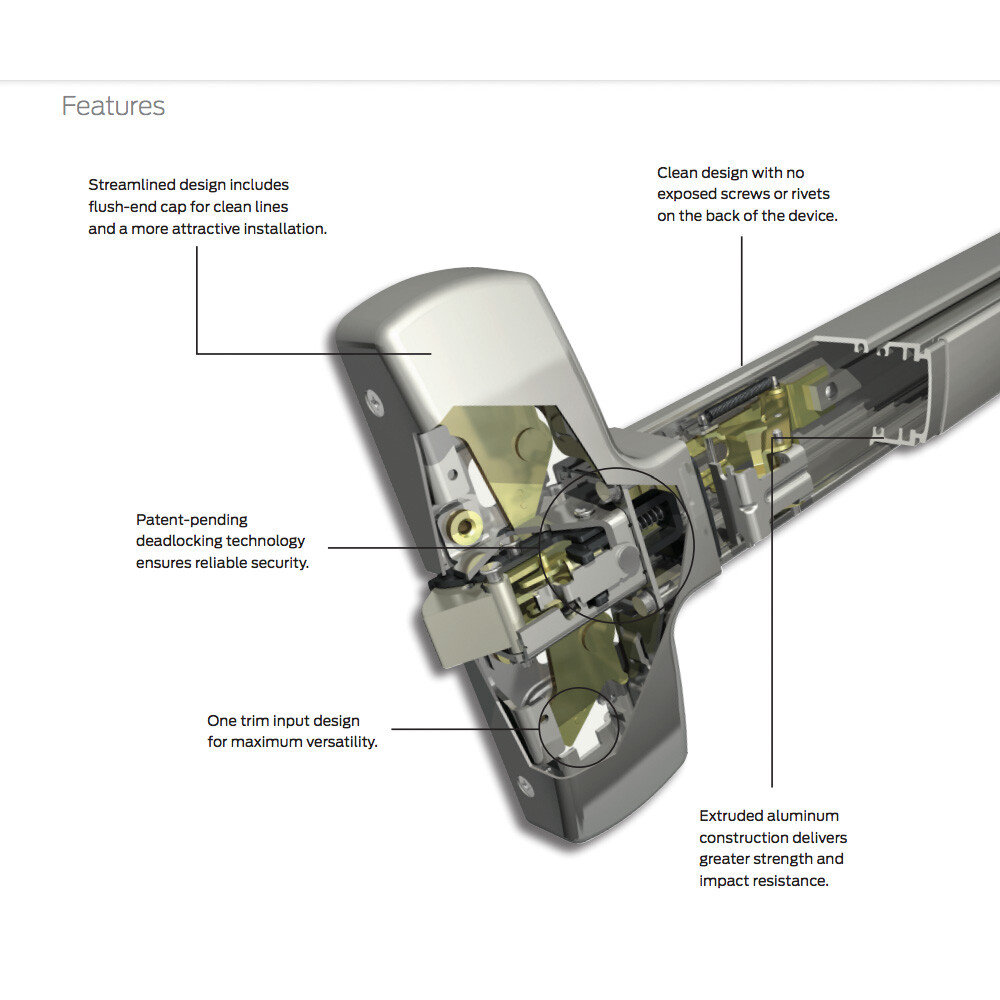 Features

Streamlined design includes flush-end cap for clean lines and a more attractive installation.

Clean design with no exposed screws or rivets on the back of the device.

Patent-pending deadlocking technology ensures reliable security.

One trim input design for maximum versatility.

Extruded aluminum construction delivers greater strength and impact resistance.