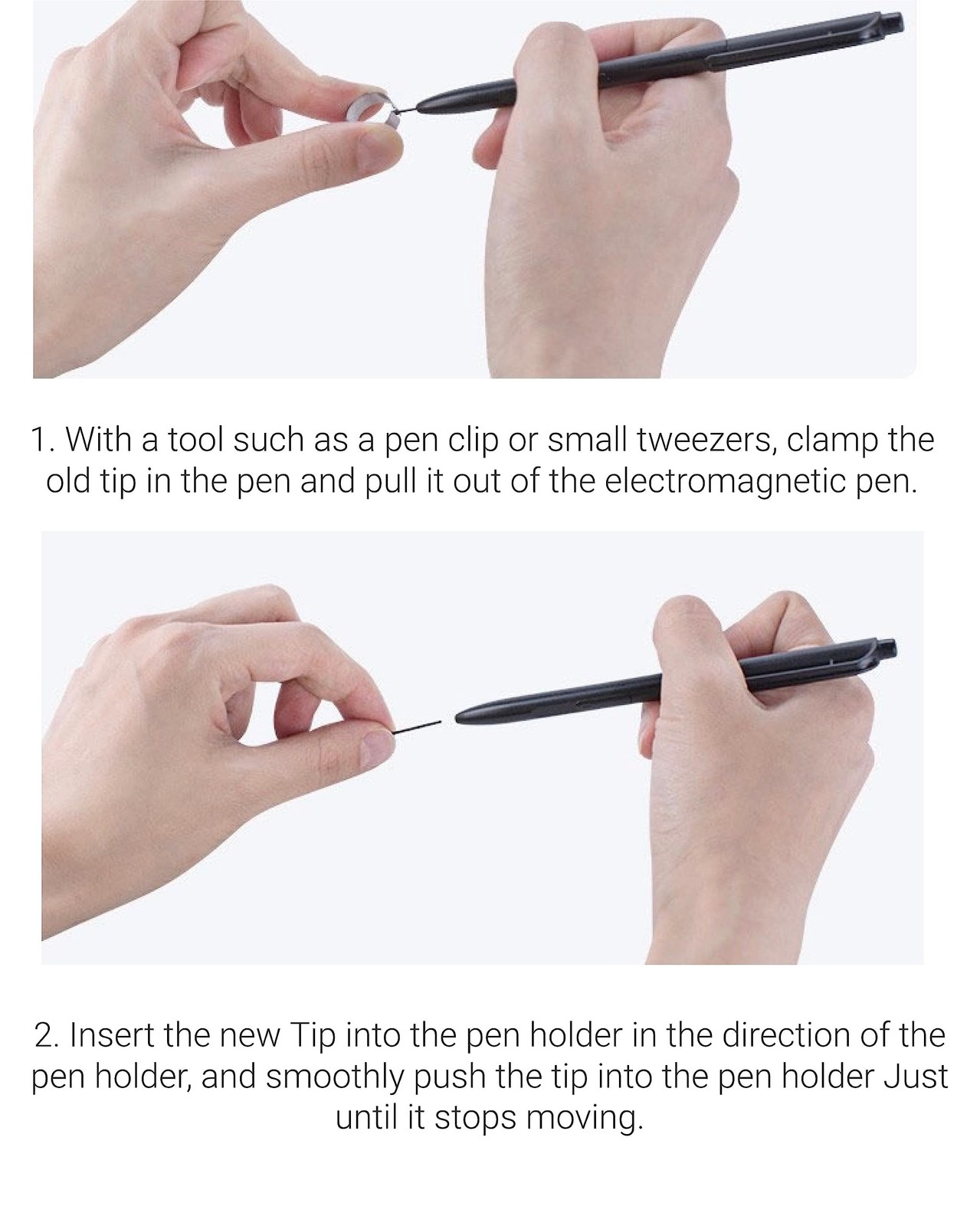 1. With a tool such as a pen clip or small tweezers, clamp the old tip in the pen and pull it out of the electromagnetic pen.

2. Insert the new Tip into the pen holder in the direction of the pen holder, and smoothly push the tip into the pen holder Just until it stops moving.