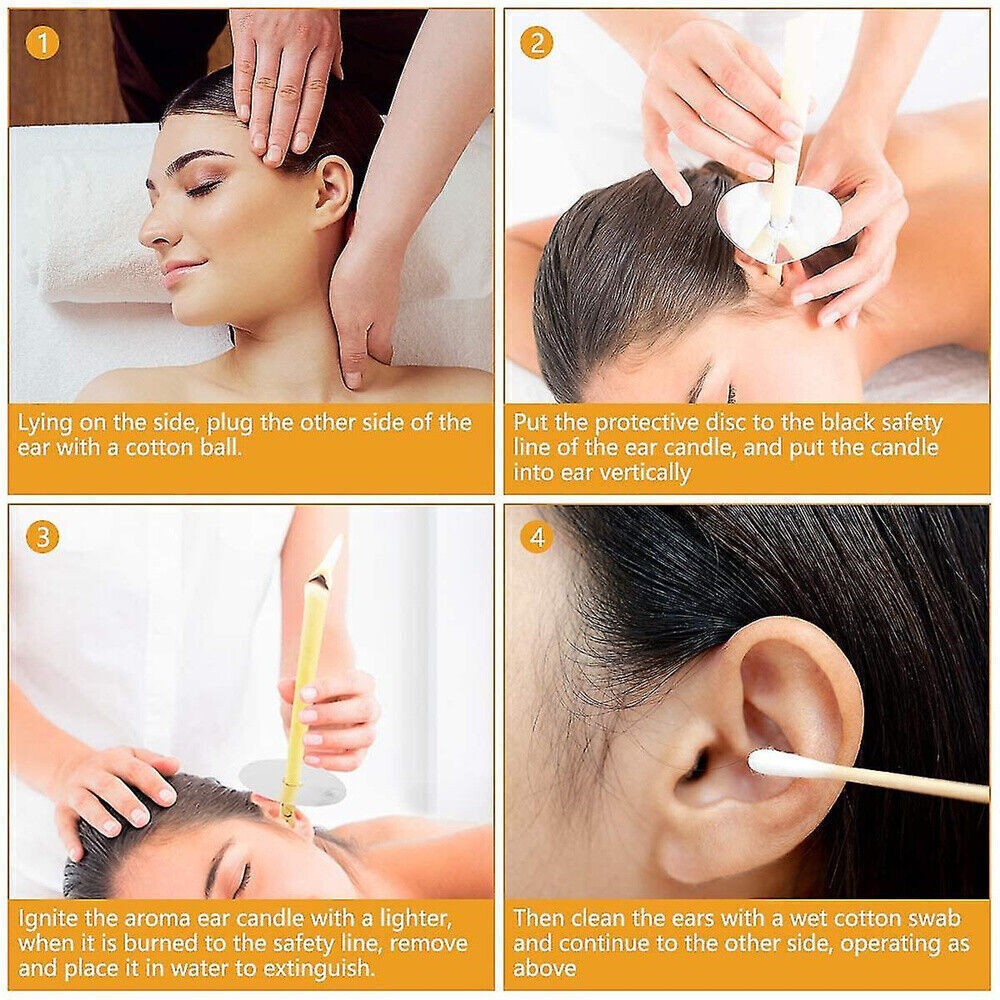 1

Lying on the side, plug the other side of the ear with a cotton ball.

2

Put the protective disc to the black safety line of the ear candle, and put the candle into ear vertically

3

Ignite the aroma ear candle with a lighter, when it is burned to the safety line, remove and place it in water to extinguish.

4

Then clean the ears with a wet cotton swab and continue to the other side, operating as above