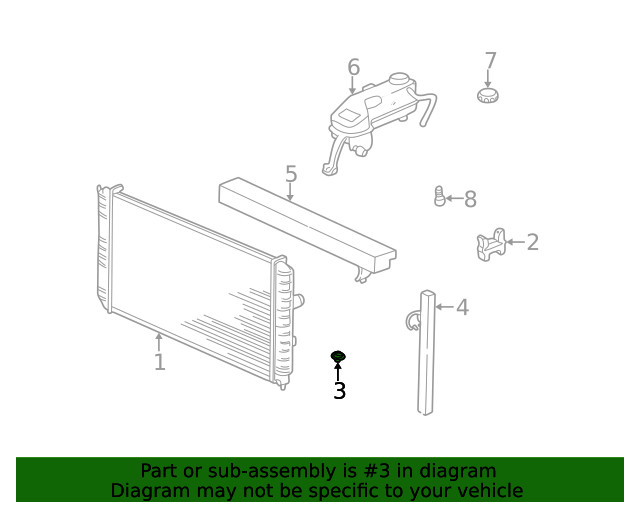 6
7
5
8
2
4
1
3

Part or sub-assembly is #3 in diagram
Diagram may not be specific to your vehicle