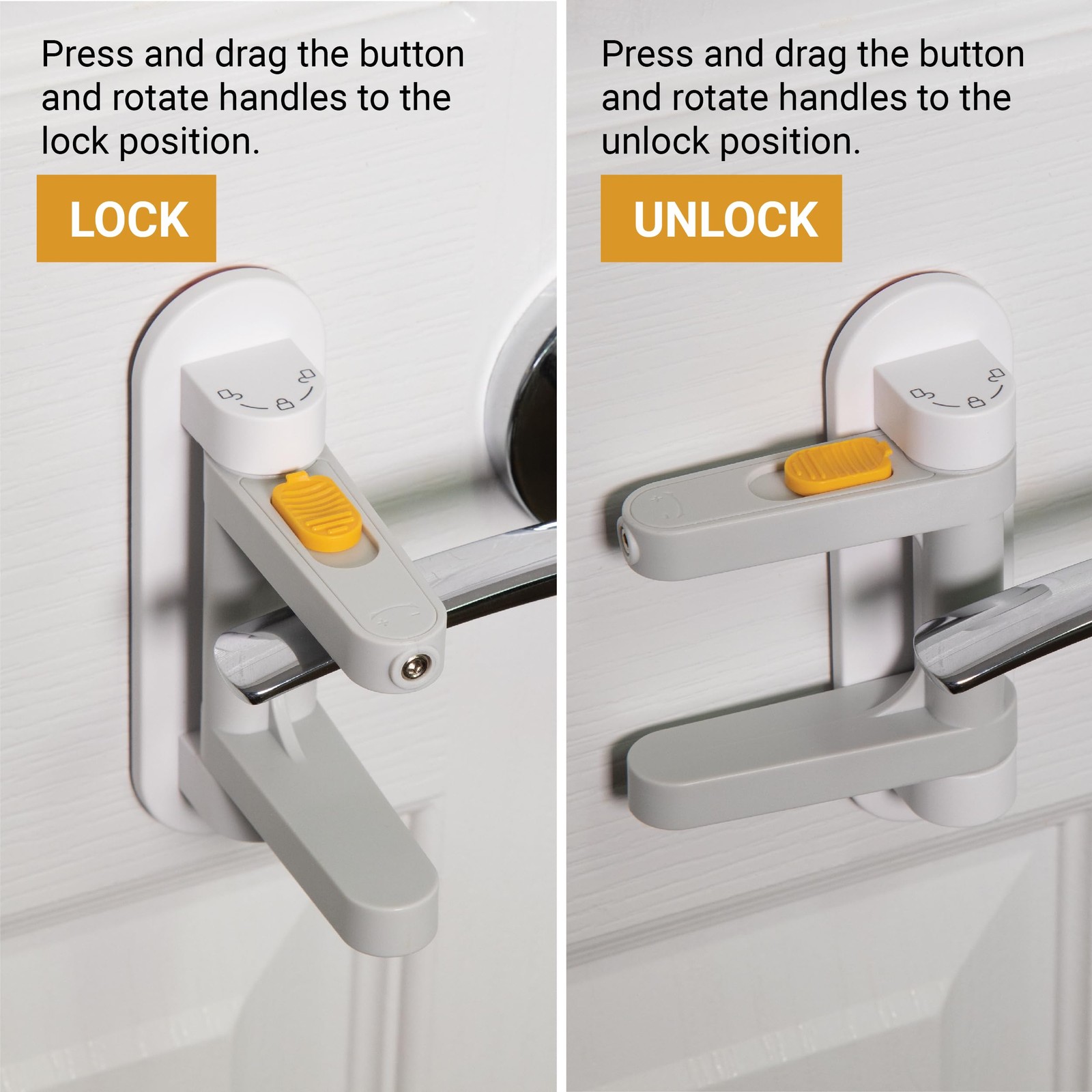 Press and drag the button and rotate handles to the lock position.

LOCK

Press and drag the button and rotate handles to the unlock position.

UNLOCK