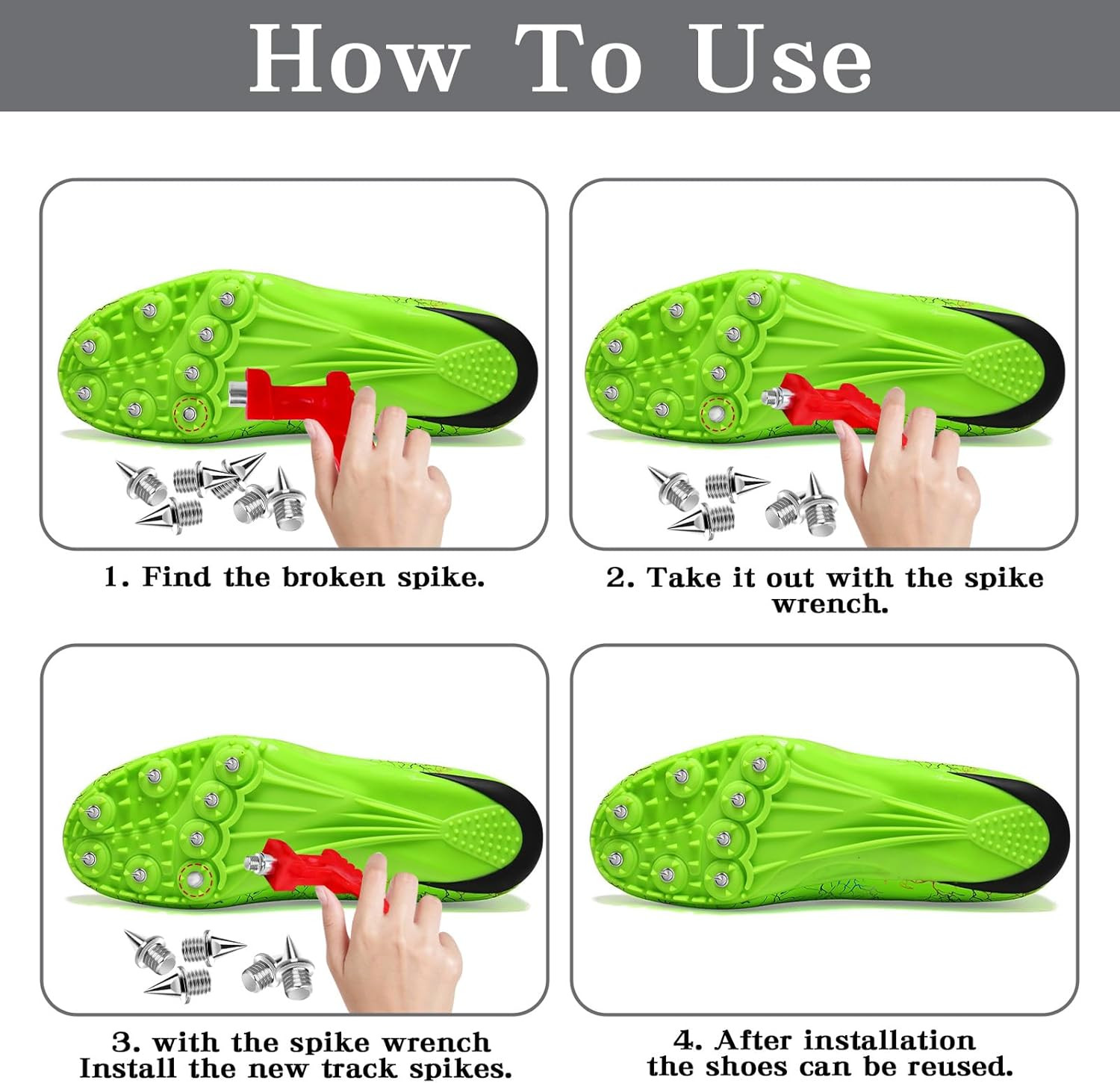 How To Use

1. Find the broken spike.

2. Take it out with the spike wrench.

3. with the spike wrench Install the new track spikes.

4. After installation the shoes can be reused.