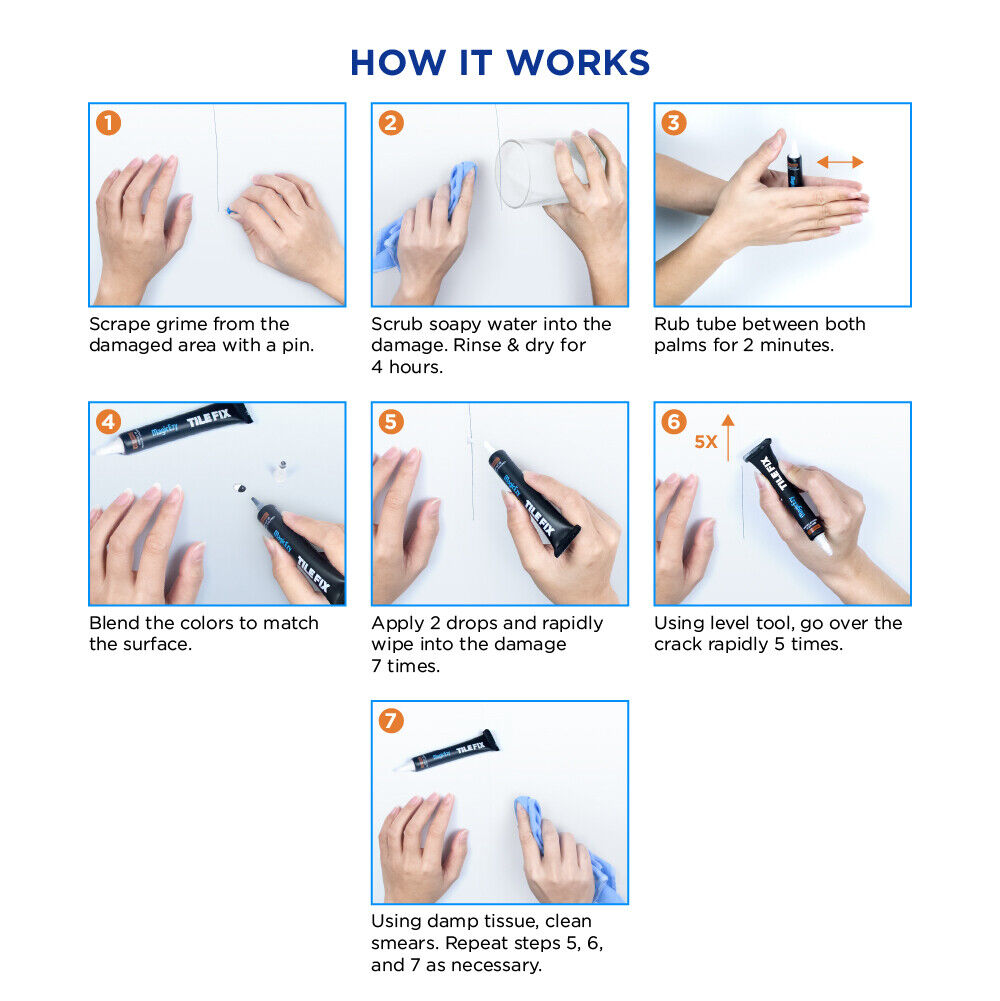 HOW IT WORKS

1

Scrape grime from the damaged area with a pin.

2

Scrub soapy water into the damage. Rinse & dry for 4 hours.

3

Rub tube between both palms for 2 minutes.

4

MagicEzy TILE FIX

MagicEzy TILE FIX

Blend the colors to match the surface.

5

MagicEzy TILE FIX

Apply 2 drops and rapidly wipe into the damage 7 times.

6

5X

TILE FIX

Using level tool, go over the crack rapidly 5 times.

7

MagicEzy TILE FIX

Using damp tissue, clean smears. Repeat steps 5, 6, and 7 as necessary.