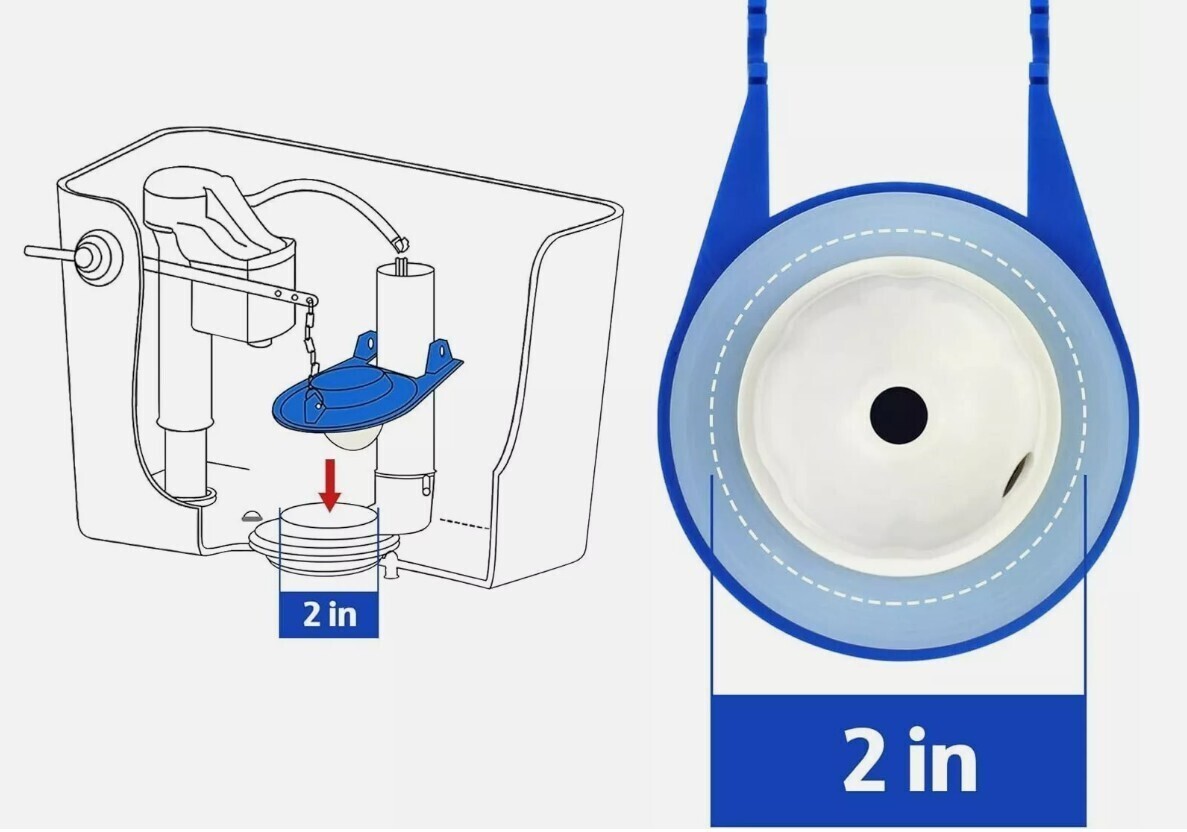 2 in

2 in