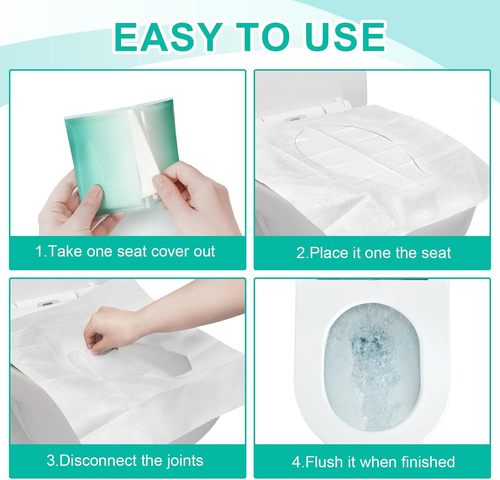 EASY TO USE

1.Take one seat cover out

2.Place it one the seat

3.Disconnect the joints

4.Flush it when finished