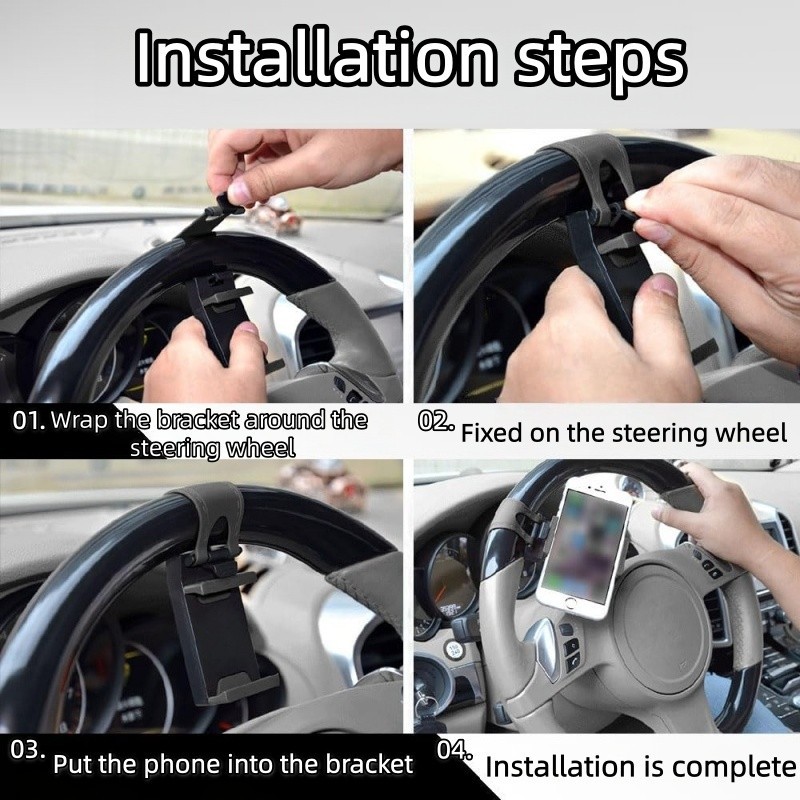 Installation steps

01. Wrap the bracket around the steering wheel

02. Fixed on the steering wheel

03. Put the phone into the bracket

04. Installation is complete