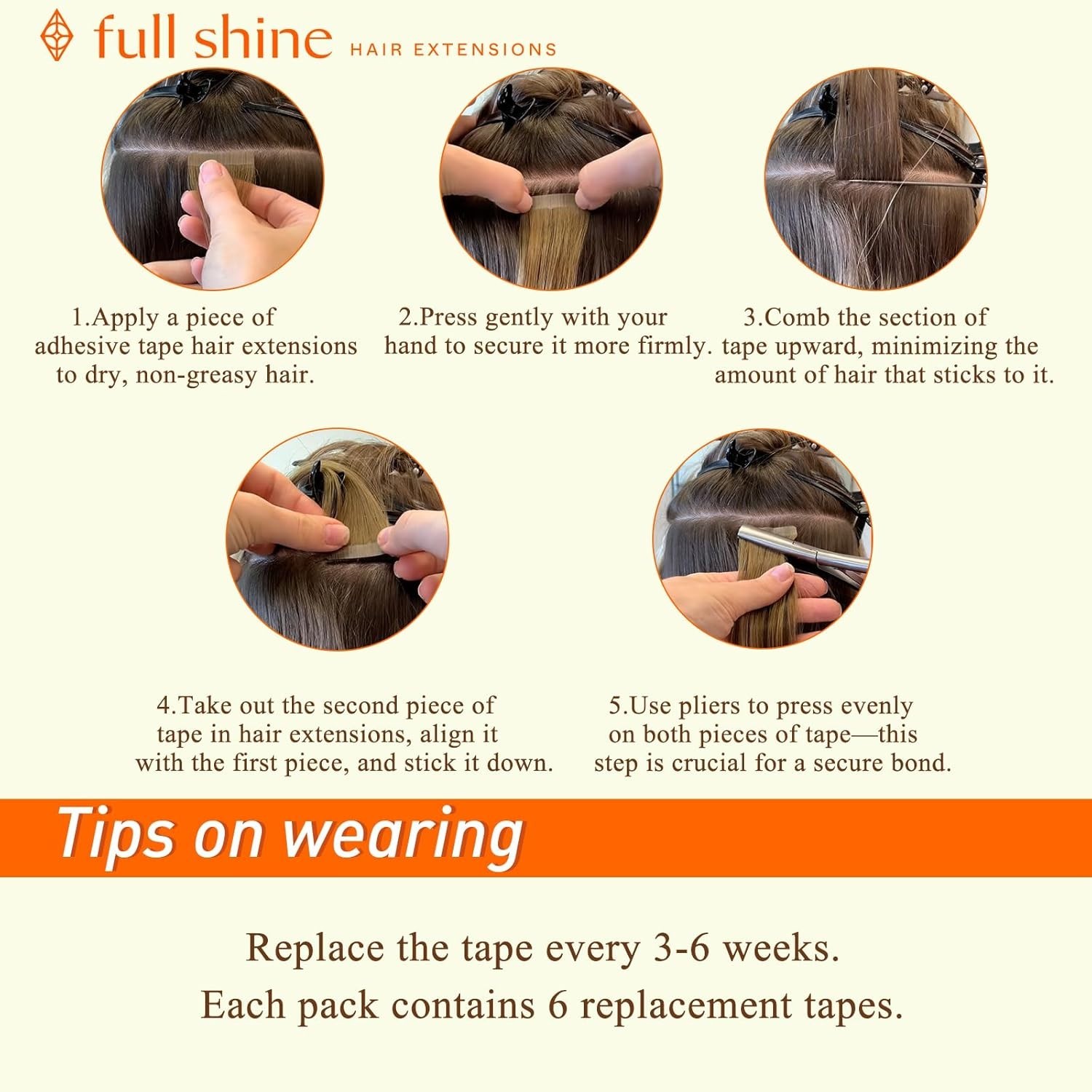 full shine HAIR EXTENSIONS

1.Apply a piece of adhesive tape hair extensions to dry, non-greasy hair.

2.Press gently with your hand to secure it more firmly.

3.Comb the section of tape upward, minimizing the amount of hair that sticks to it.

4.Take out the second piece of tape in hair extensions, align it with the first piece, and stick it down.

5.Use pliers to press evenly on both pieces of tape—this step is crucial for a secure bond.

Tips on wearing

Replace the tape every 3-6 weeks.
Each pack contains 6 replacement tapes.