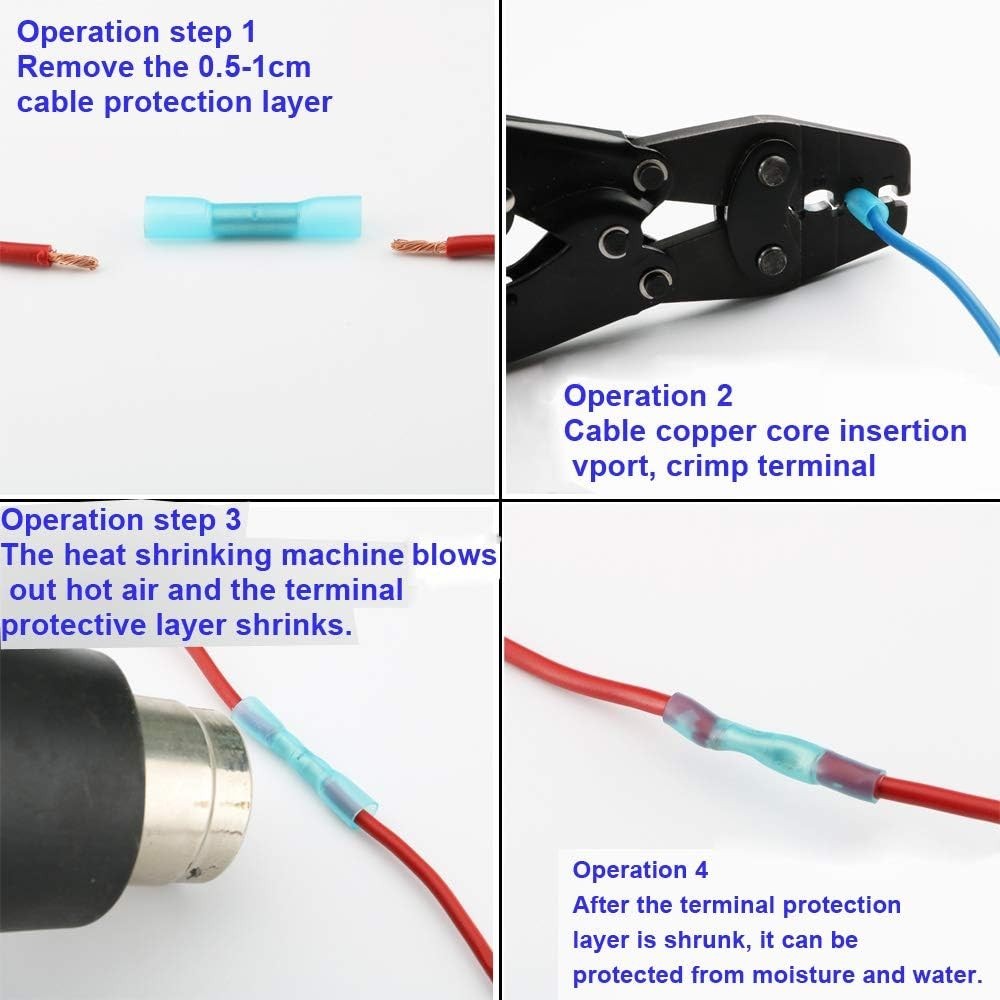 Operation step 1
Remove the 0.5-1cm
cable protection layer

Operation 2
Cable copper core insertion
vport, crimp terminal

Operation step 3
The heat shrinking machine blows out hot air and the terminal protective layer shrinks.

Operation 4
After the terminal protection layer is shrunk, it can be protected from moisture and water.