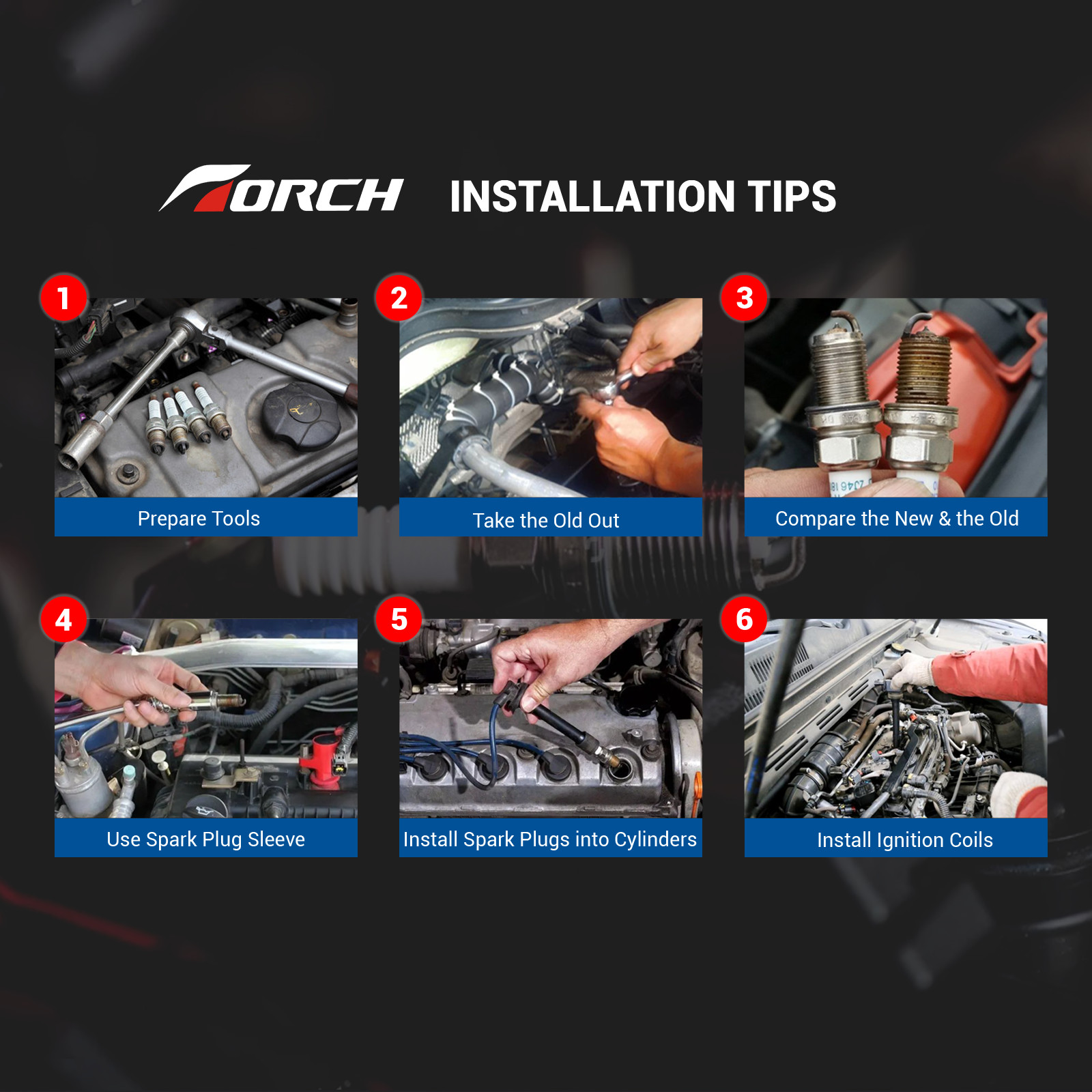 TORCH INSTALLATION TIPS

1
Prepare Tools

2
Take the Old Out

3
Compare the New & the Old

4
Use Spark Plug Sleeve

5
Install Spark Plugs into Cylinders

6
Install Ignition Coils