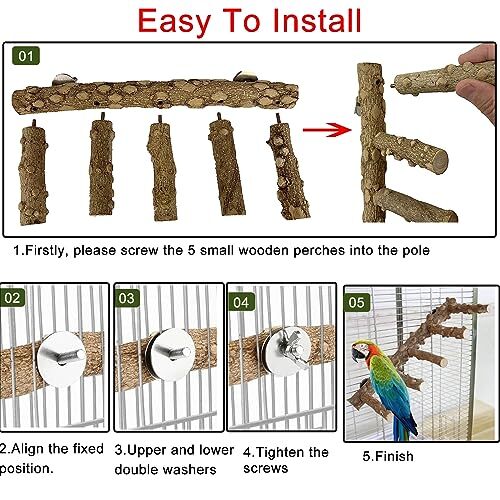 Easy To Install

01

1.Firstly, please screw the 5 small wooden perches into the pole

02

03

04

05

2.Align the fixed position.

3.Upper and lower double washers

4.Tighten the screws

5.Finish