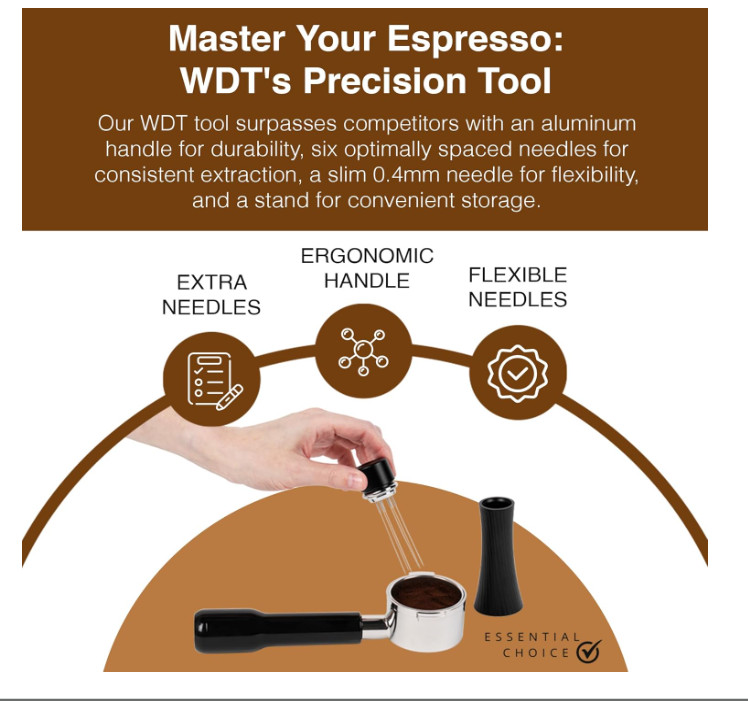 Master Your Espresso:
WDT's Precision Tool

Our WDT tool surpasses competitors with an aluminum handle for durability, six optimally spaced needles for consistent extraction, a slim 0.4mm needle for flexibility, and a stand for convenient storage.

EXTRA NEEDLES

ERGONOMIC HANDLE

FLEXIBLE NEEDLES

ESSENTIAL CHOICE