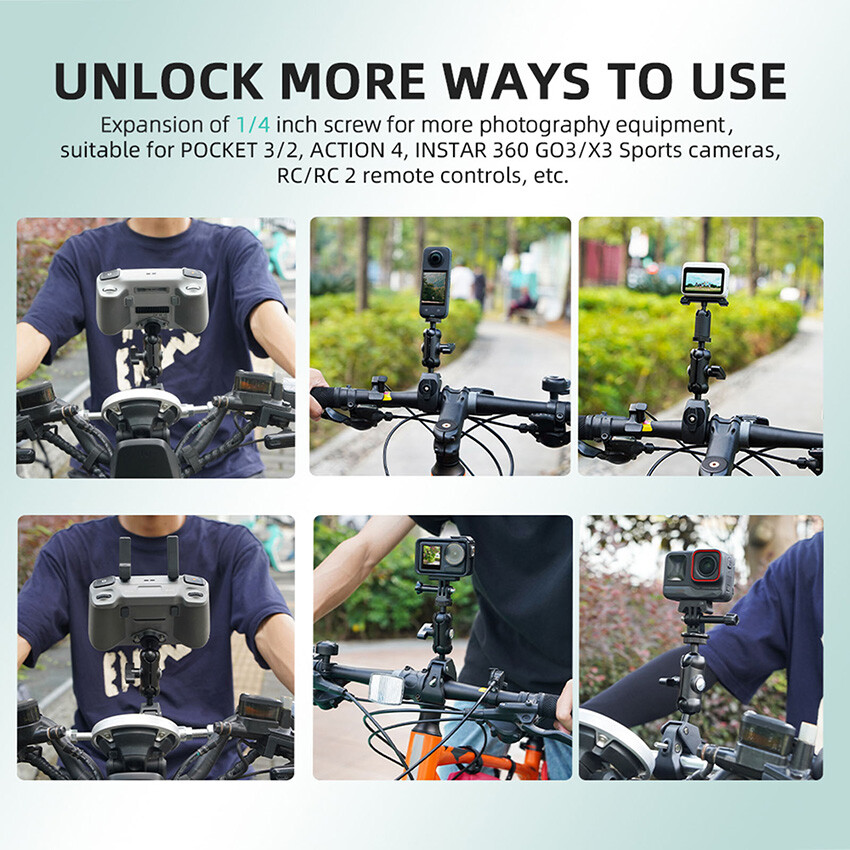 UNLOCK MORE WAYS TO USE

Expansion of 1/4 inch screw for more photography equipment, suitable for POCKET 3/2, ACTION 4, INSTAR 360 GO3/X3 Sports cameras, RC/RC 2 remote controls, etc.