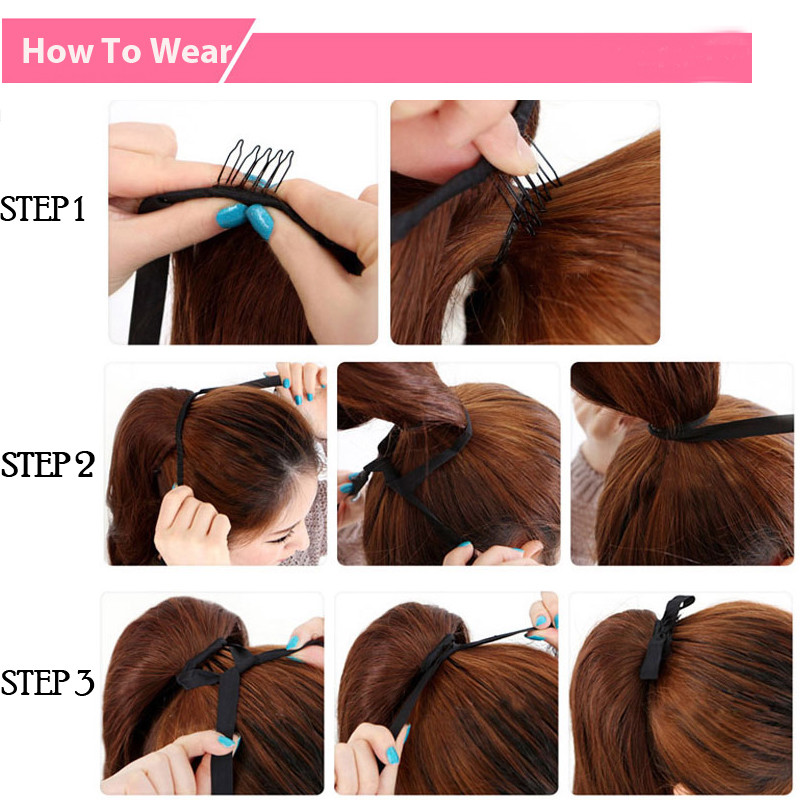 How To Wear

STEP 1

STEP 2

STEP 3