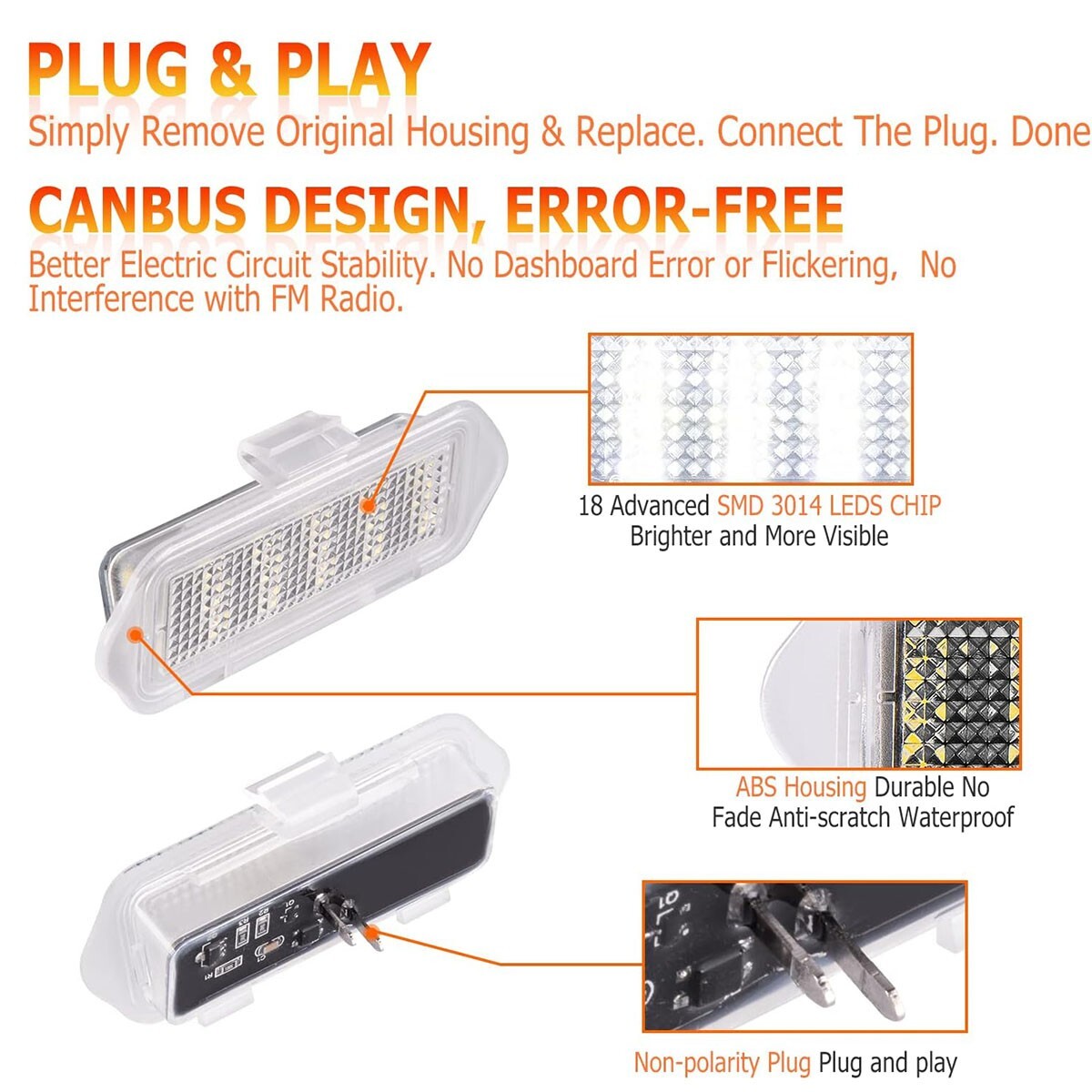 PLUG & PLAY
Simply Remove Original Housing & Replace. Connect The Plug. Done

CANBUS DESIGN, ERROR-FREE
Better Electric Circuit Stability. No Dashboard Error or Flickering, No Interference with FM Radio.

18 Advanced SMD 3014 LEDS CHIP
Brighter and More Visible

ABS Housing Durable No Fade Anti-scratch Waterproof

Non-polarity Plug Plug and play