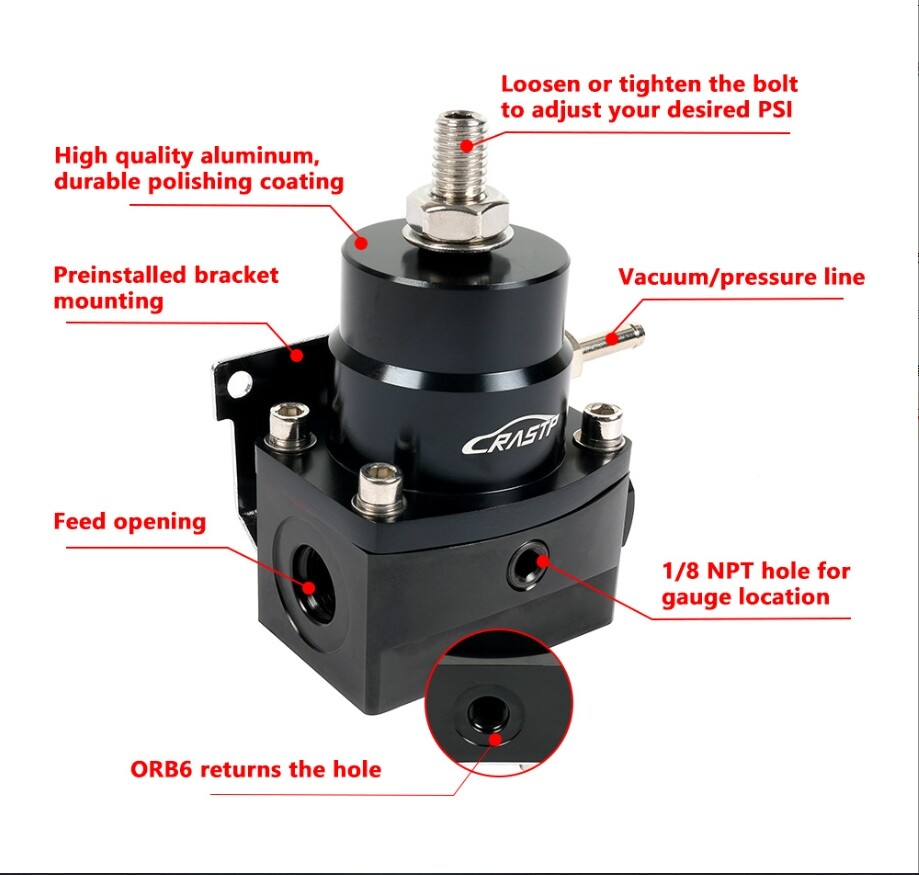 Loosen or tighten the bolt to adjust your desired PSI

High quality aluminum, durable polishing coating

Preinstalled bracket mounting

Vacuum/pressure line

CRASTP

Feed opening

1/8 NPT hole for gauge location

ORB6 returns the hole