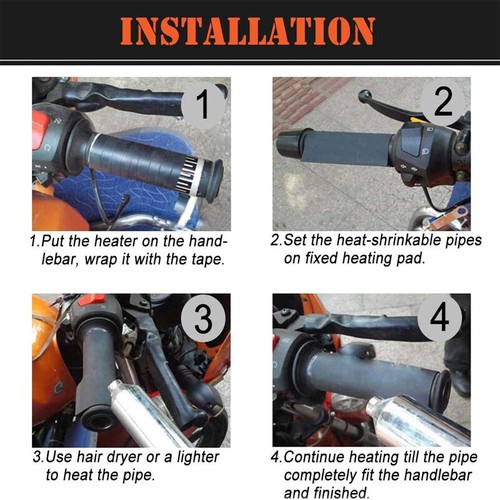 INSTALLATION

1

1.Put the heater on the handlebar, wrap it with the tape.

2

2.Set the heat-shrinkable pipes on fixed heating pad.

3

3.Use hair dryer or a lighter to heat the pipe.

4

4.Continue heating till the pipe completely fit the handlebar and finished.