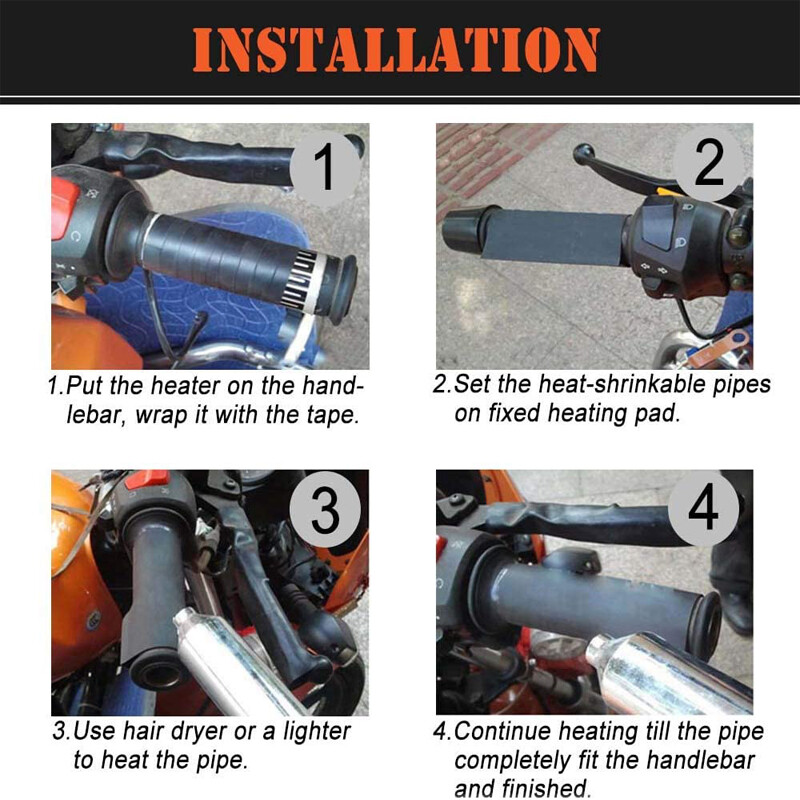 INSTALLATION

1

1.Put the heater on the handlebar, wrap it with the tape.

2

2.Set the heat-shrinkable pipes on fixed heating pad.

3

3.Use hair dryer or a lighter to heat the pipe.

4

4.Continue heating till the pipe completely fit the handlebar and finished.