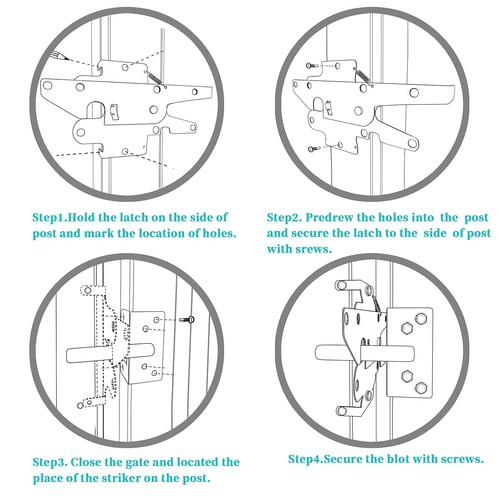 Step1.Hold the latch on the side of post and mark the location of holes.

Step2. Predrew the holes into the post and secure the latch to the side of post with srews.

Step3. Close the gate and located the place of the striker on the post.

Step4.Secure the blot with screws.