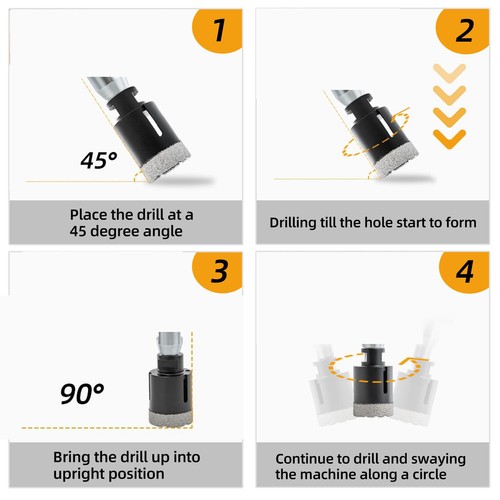 1

45°

Place the drill at a 45 degree angle

2

Drilling till the hole start to form

3

90°

Bring the drill up into upright position

4

Continue to drill and swaying the machine along a circle