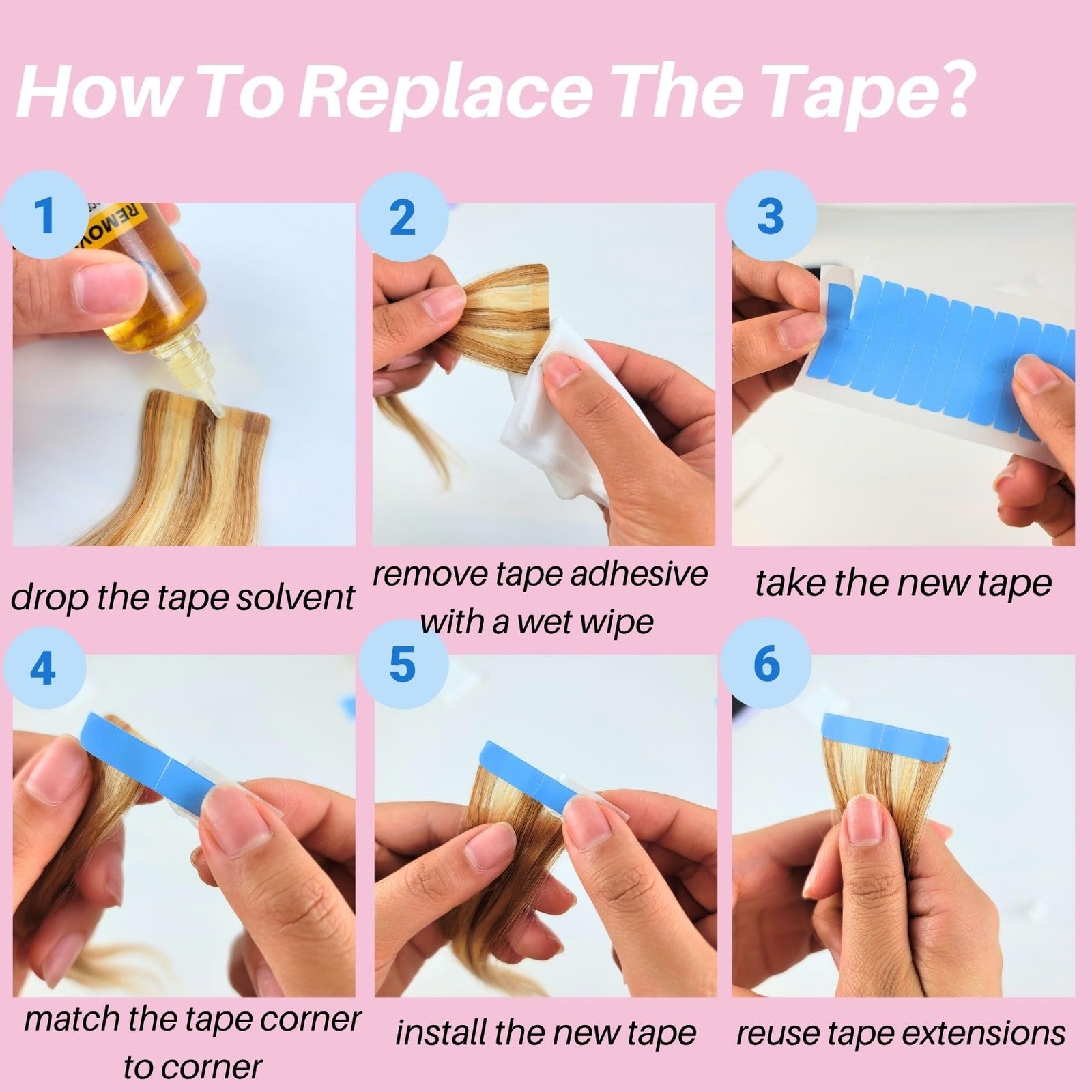 How To Replace The Tape?

1

REMOV

drop the tape solvent

2

remove tape adhesive with a wet wipe

3

take the new tape

4

match the tape corner to corner

5

install the new tape

6

reuse tape extensions