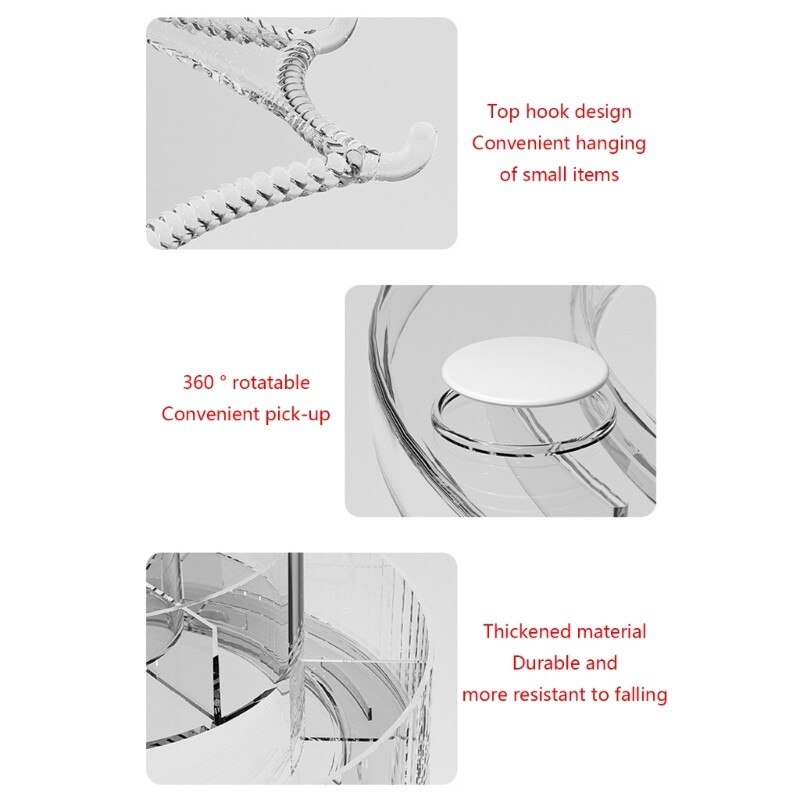 Top hook design
Convenient hanging
of small items

360 ° rotatable
Convenient pick-up

Thickened material
Durable and
more resistant to falling