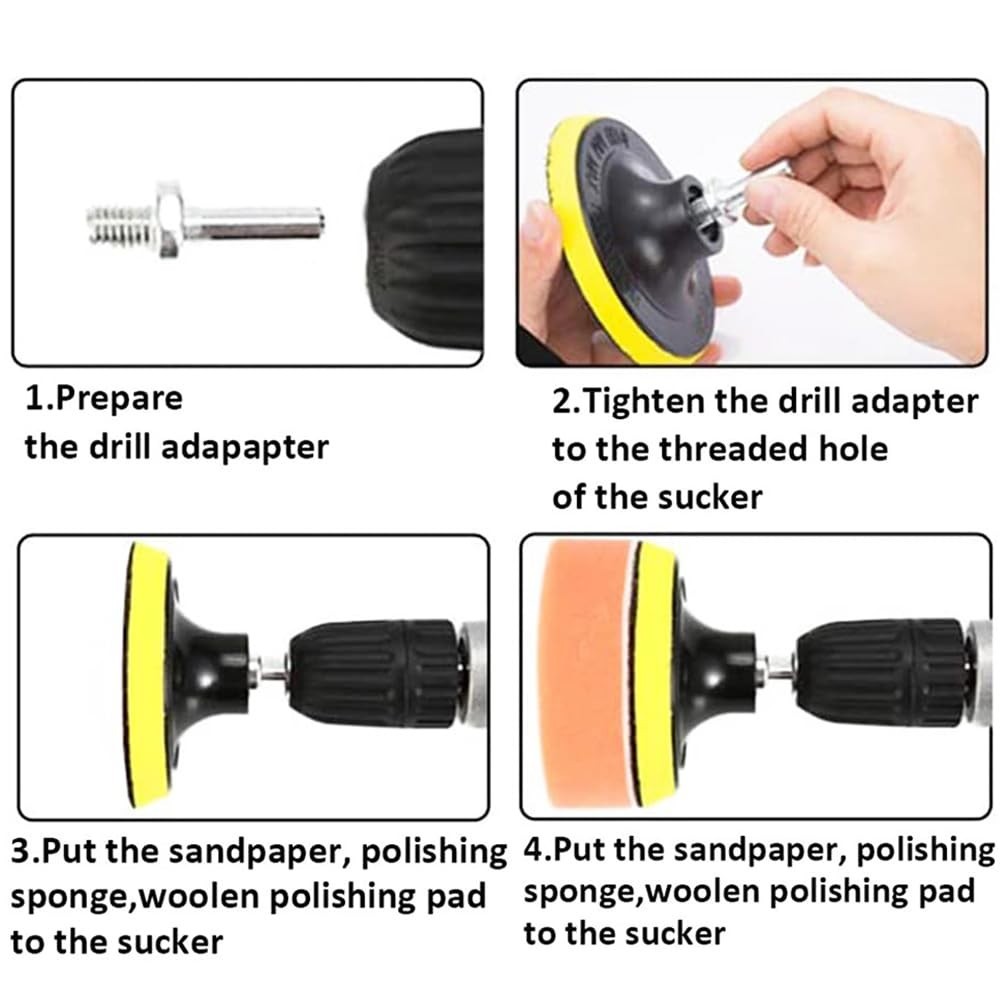 1.Prepare the drill adapapter

2.Tighten the drill adapter to the threaded hole of the sucker

3.Put the sandpaper, polishing sponge,woolen polishing pad to the sucker

4.Put the sandpaper, polishing sponge,woolen polishing pad to the sucker