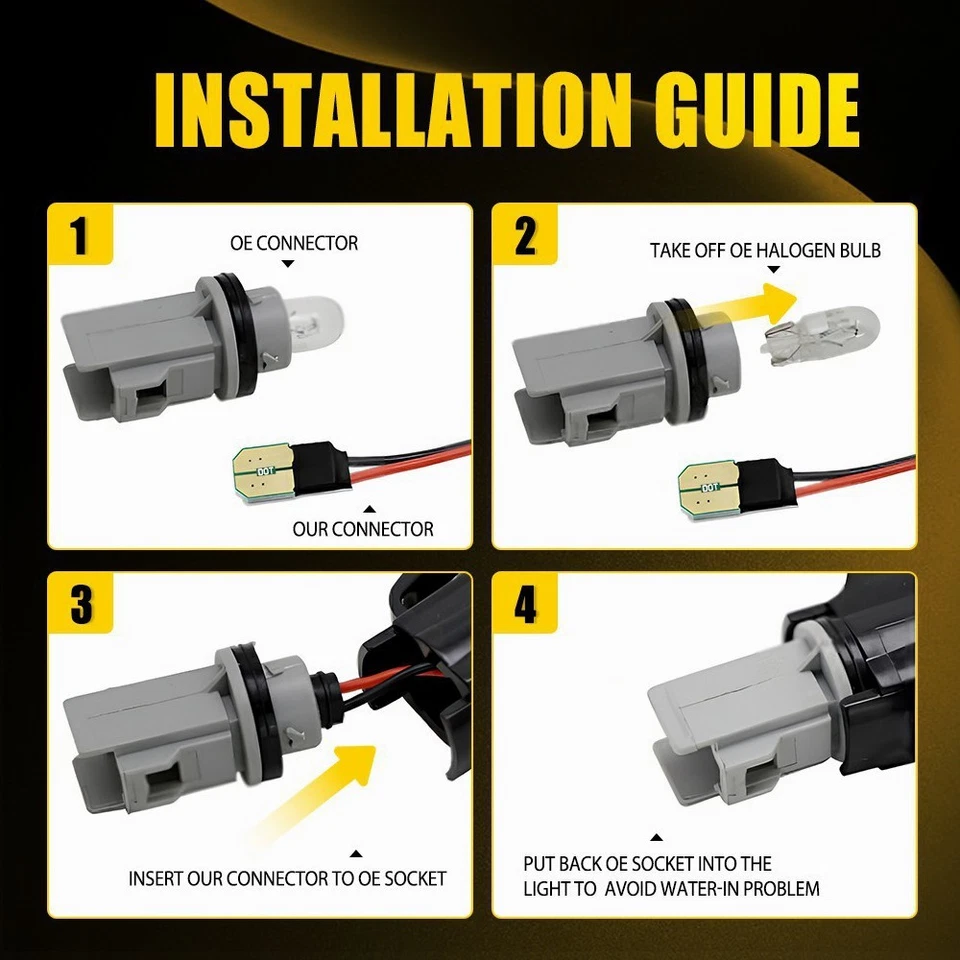 INSTALLATION GUIDE

1

OE CONNECTOR

DOT

OUR CONNECTOR

2

TAKE OFF OE HALOGEN BULB

DOT

3

INSERT OUR CONNECTOR TO OE SOCKET

4

PUT BACK OE SOCKET INTO THE LIGHT TO AVOID WATER-IN PROBLEM