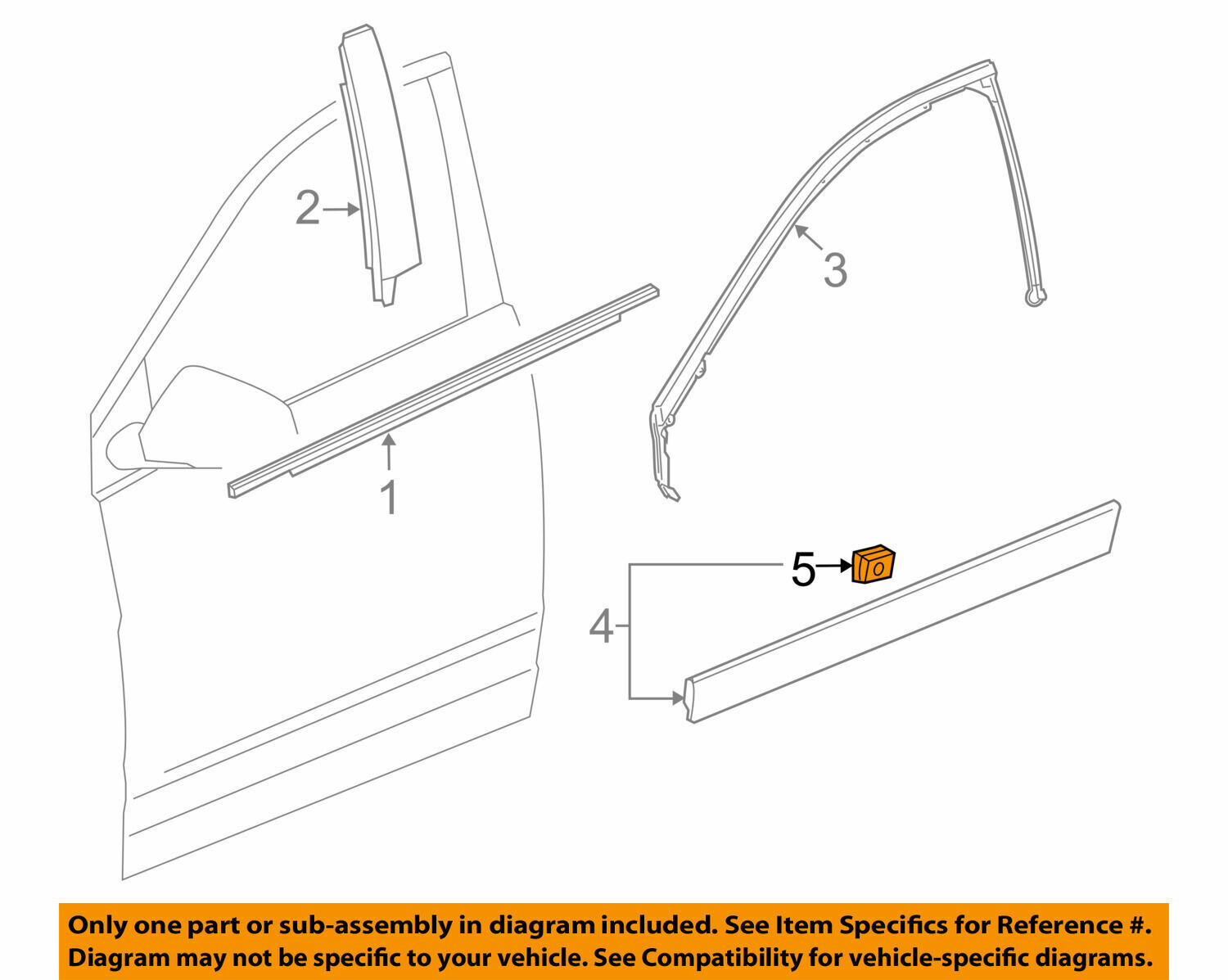 2
3
1
5
4

Only one part or sub-assembly in diagram included. See Item Specifics for Reference #.
Diagram may not be specific to your vehicle. See Compatibility for vehicle-specific diagrams.