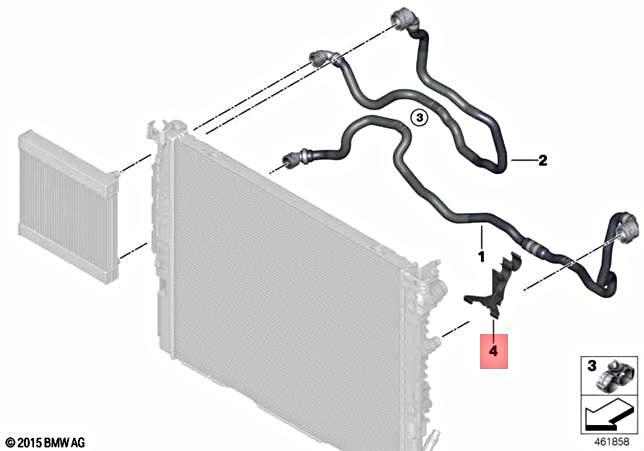 3
2
1
4
3
© 2015 BMW AG
461858