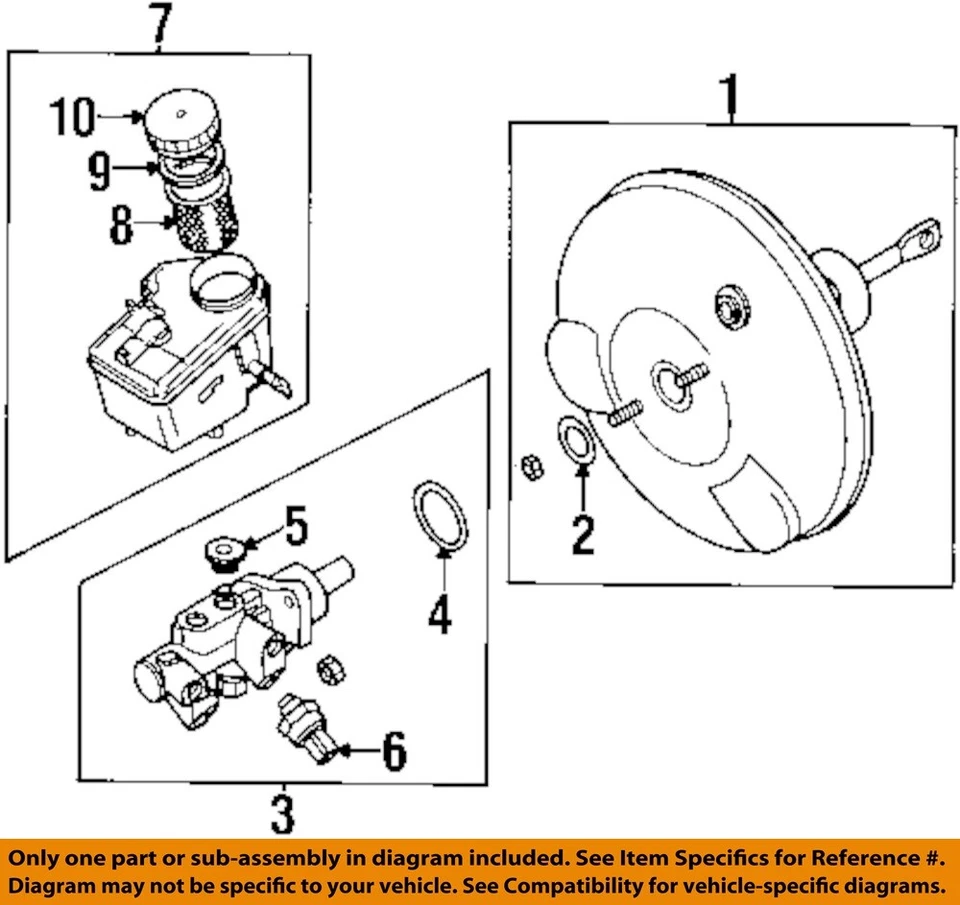 7
10
9
8
1
2
5
4
6
3

Only one part or sub-assembly in diagram included. See Item Specifics for Reference #.
Diagram may not be specific to your vehicle. See Compatibility for vehicle-specific diagrams.