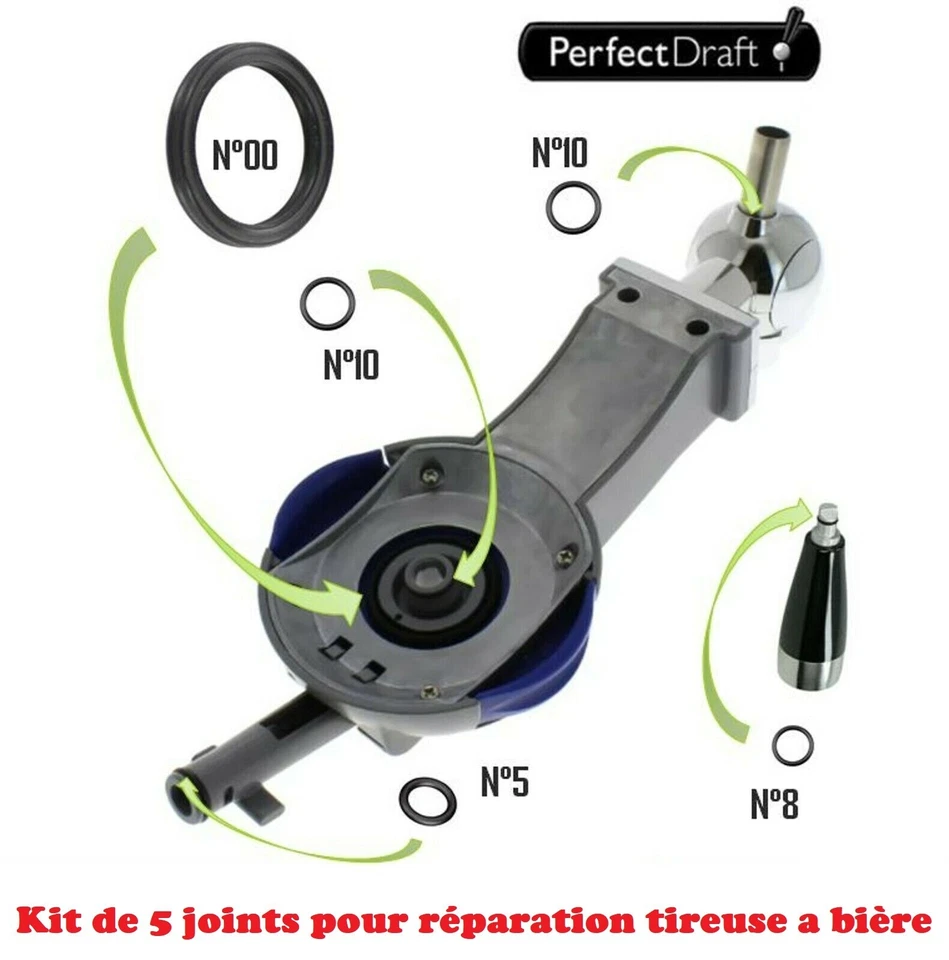 PerfectDraft

N°00

N°10

N°10

N°5

N°8

Kit de 5 joints pour réparation tireuse a bière