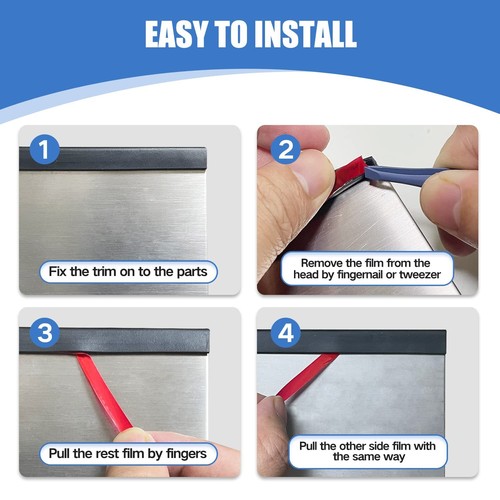 EASY TO INSTALL

1

Fix the trim on to the parts

2

Remove the film from the head by fingernail or tweezer

3

Pull the rest film by fingers

4

Pull the other side film with the same way