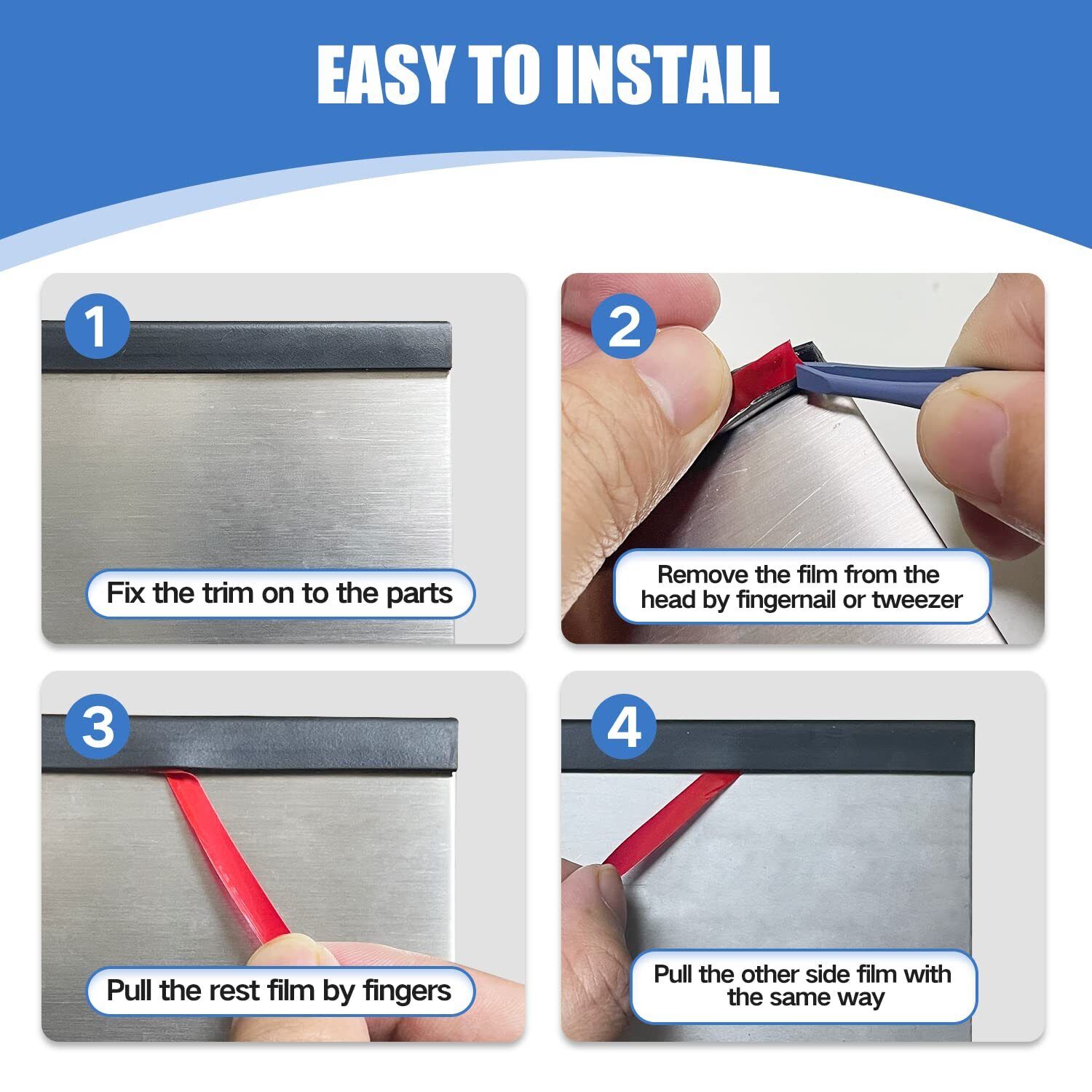 EASY TO INSTALL

1

Fix the trim on to the parts

2

Remove the film from the head by fingernail or tweezer

3

Pull the rest film by fingers

4

Pull the other side film with the same way