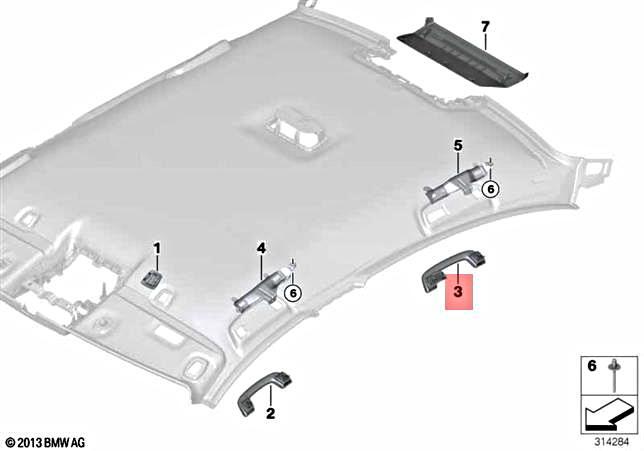 7

5

6

1

4

6

3

2

6

© 2013 BMW AG

314284