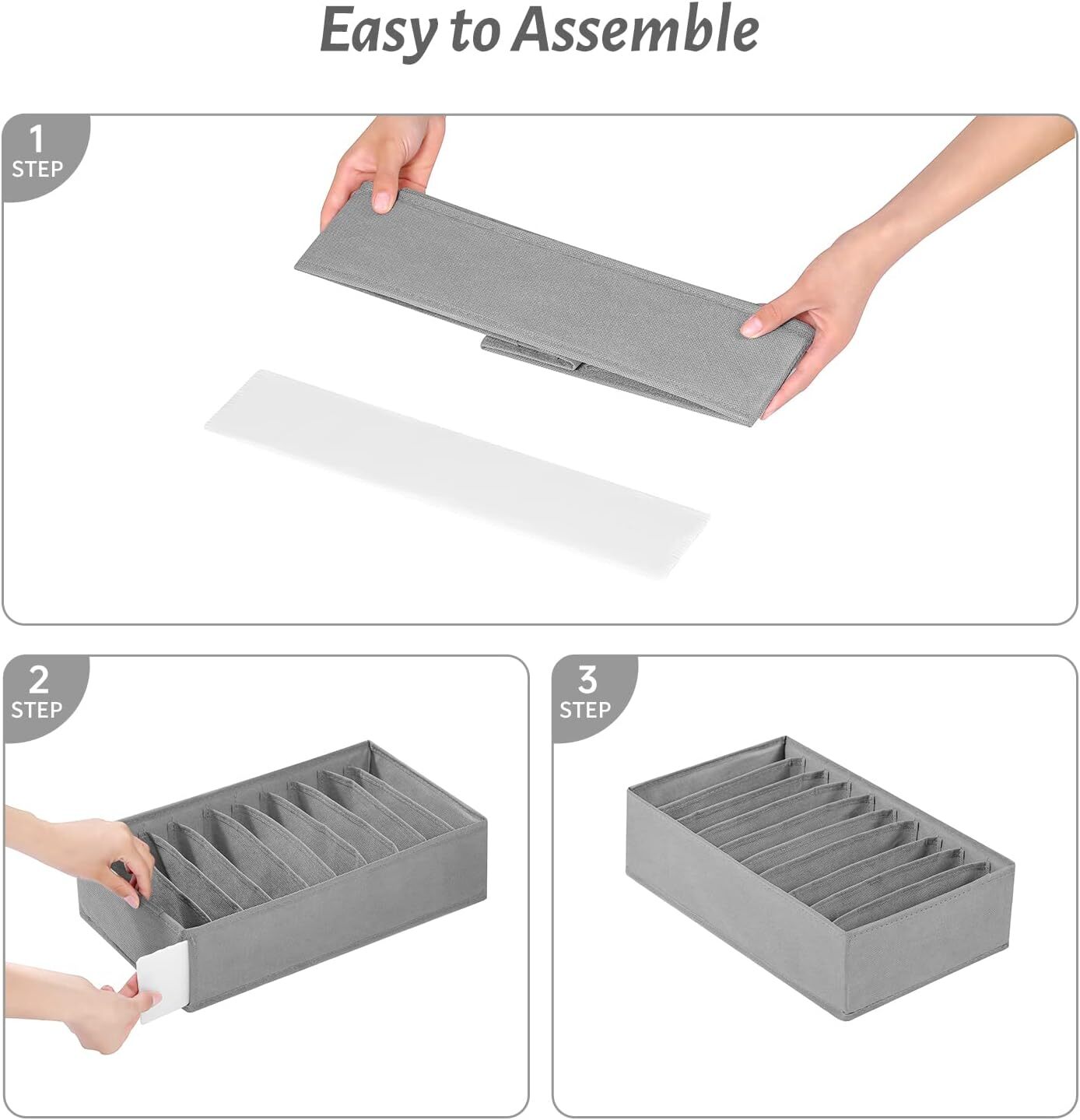 Easy to Assemble

1
STEP

2
STEP

3
STEP